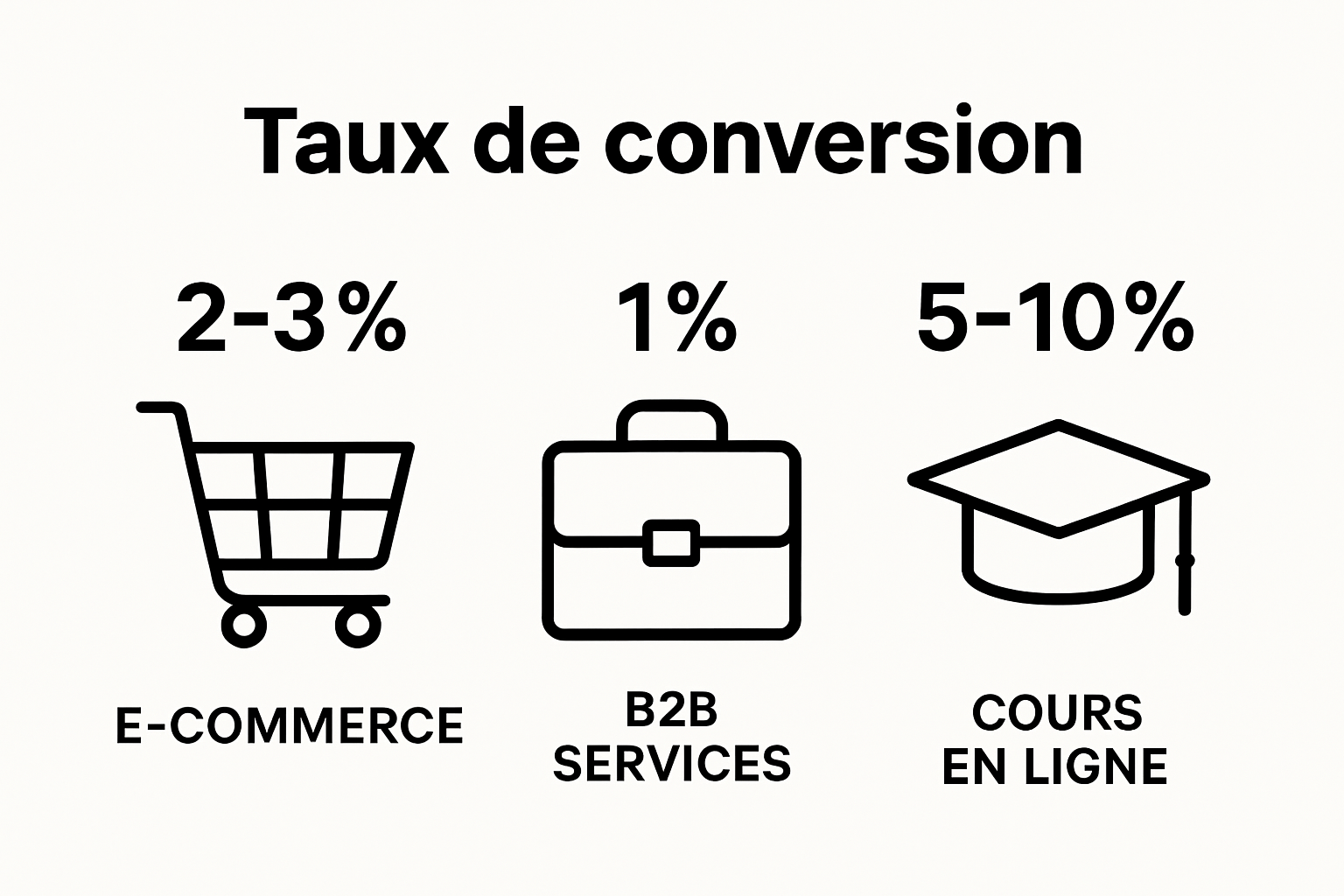 Taux de conversion

2-3%

E-COMMERCE

1%

B2B SERVICES

5-10%

COURS EN LIGNE