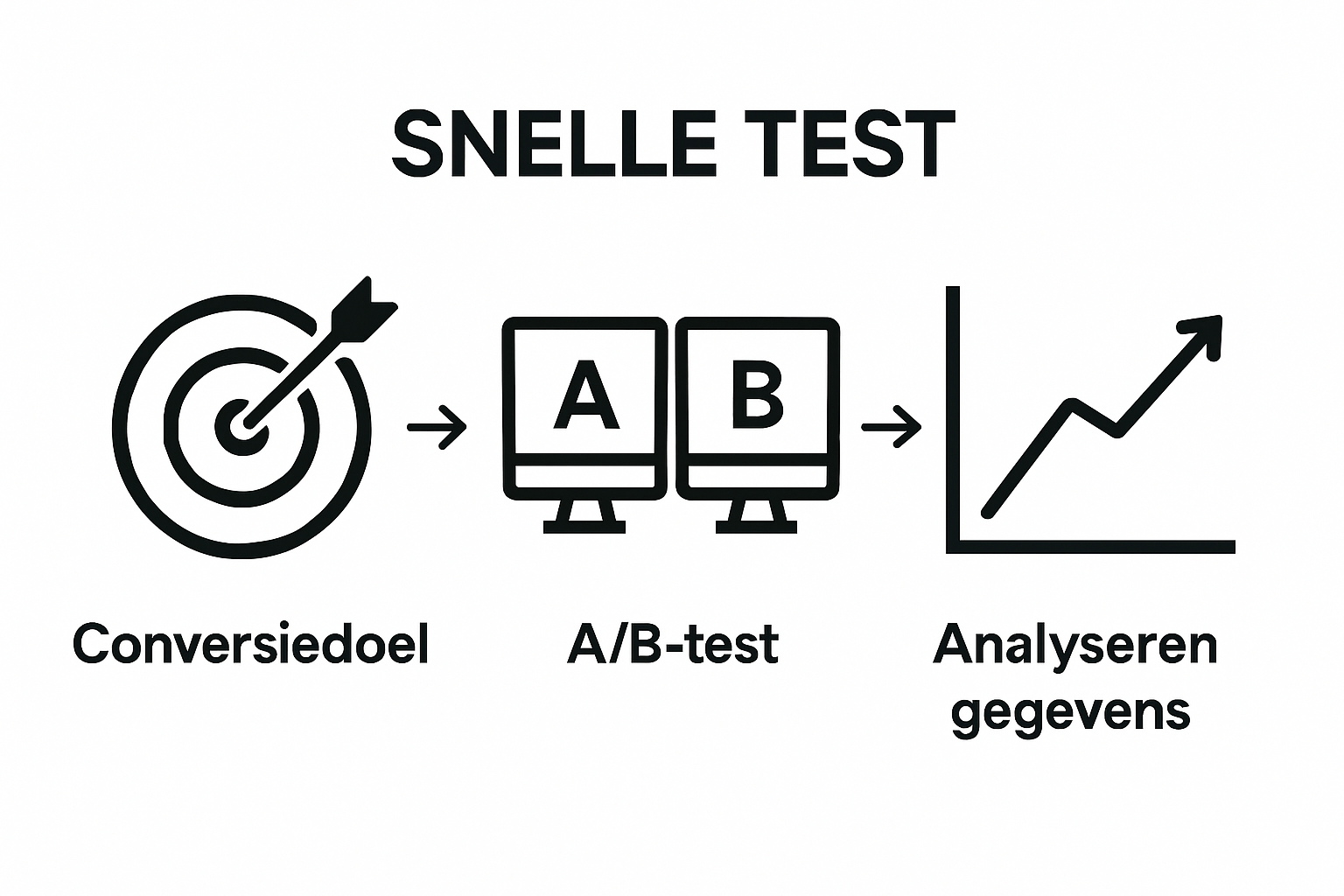 SNELLE TEST

A

B

Conversiedoel

A/B-test

Analyseren gegevens