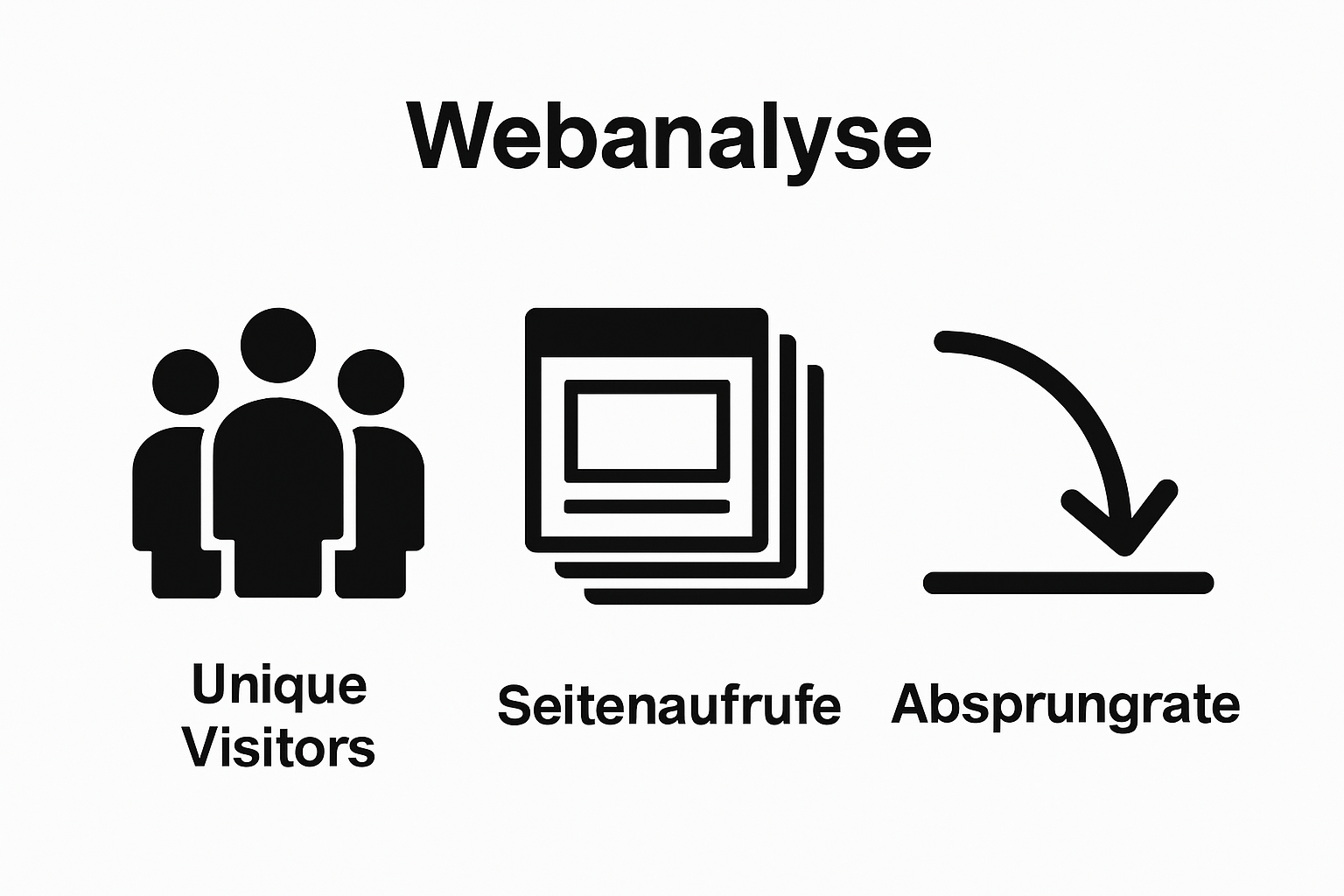 Webanalyse

Unique Visitors

Seitenaufrufe

Absprungrate