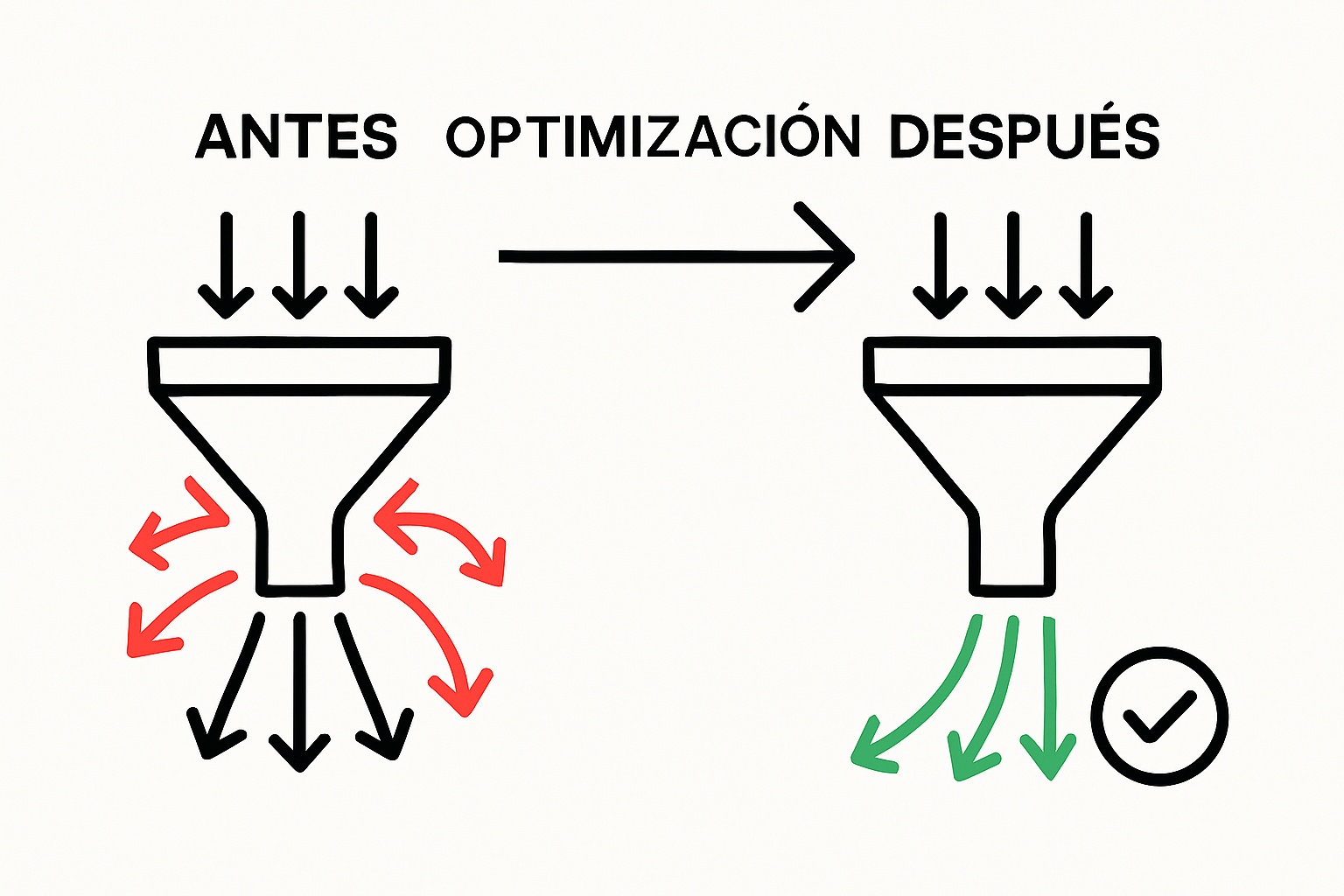 ANTES OPTIMIZACIÓN DESPUÉS