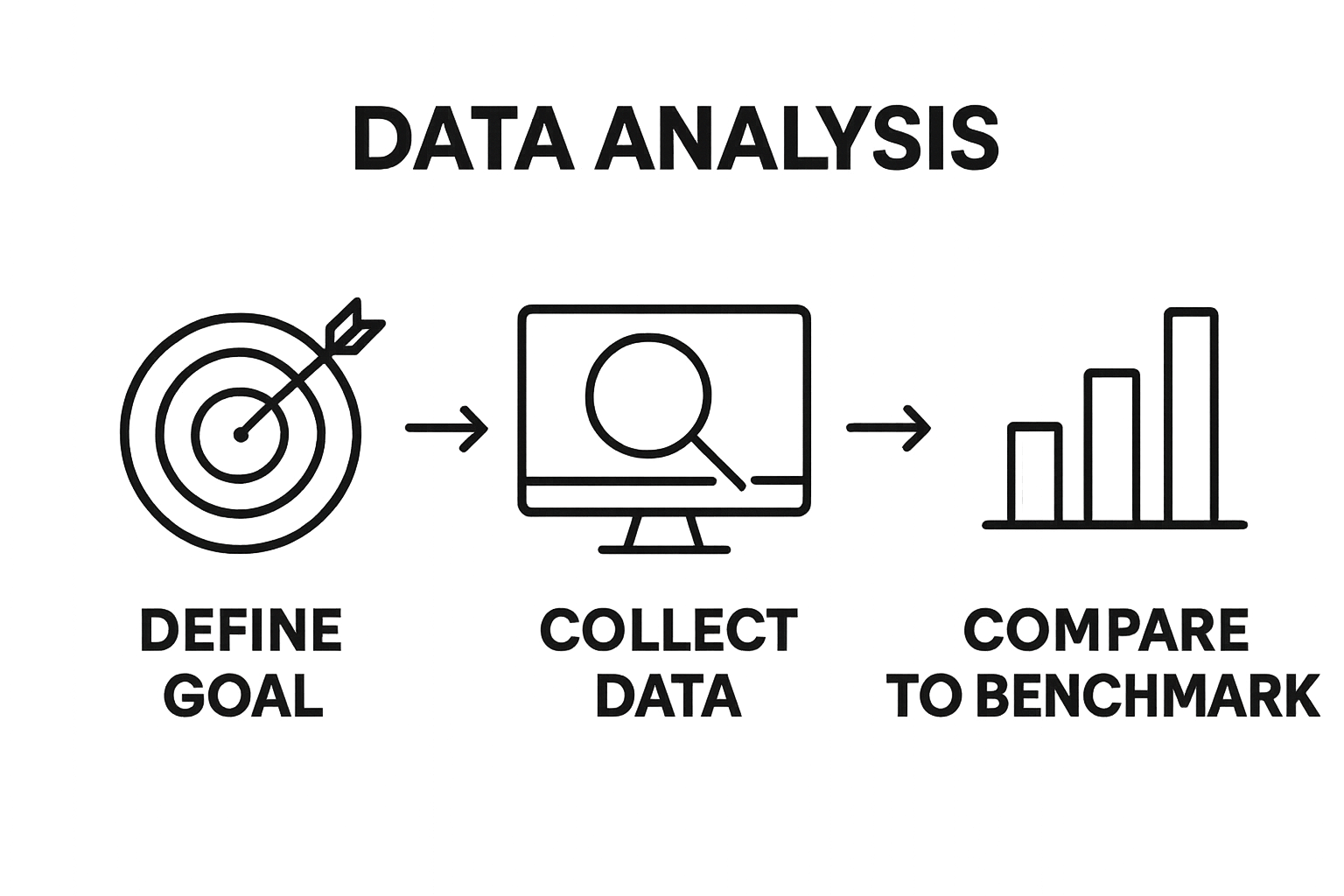 DATA ANALYSIS

DEFINE GOAL

COLLECT DATA

COMPARE TO BENCHMARK