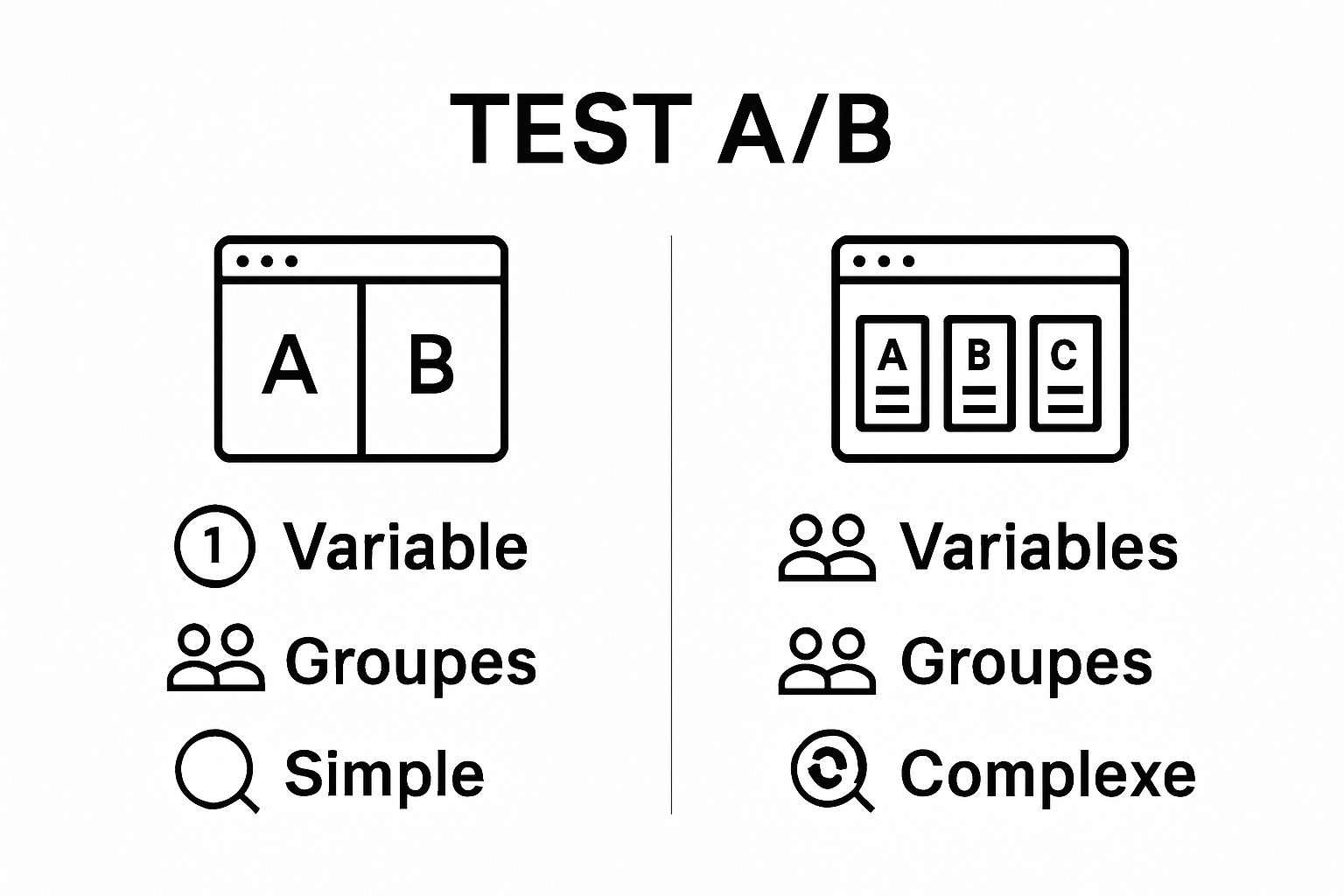 TEST A/B

A B

1 Variable

Groupes

Simple

A B C

Variables

Groupes

Complexe