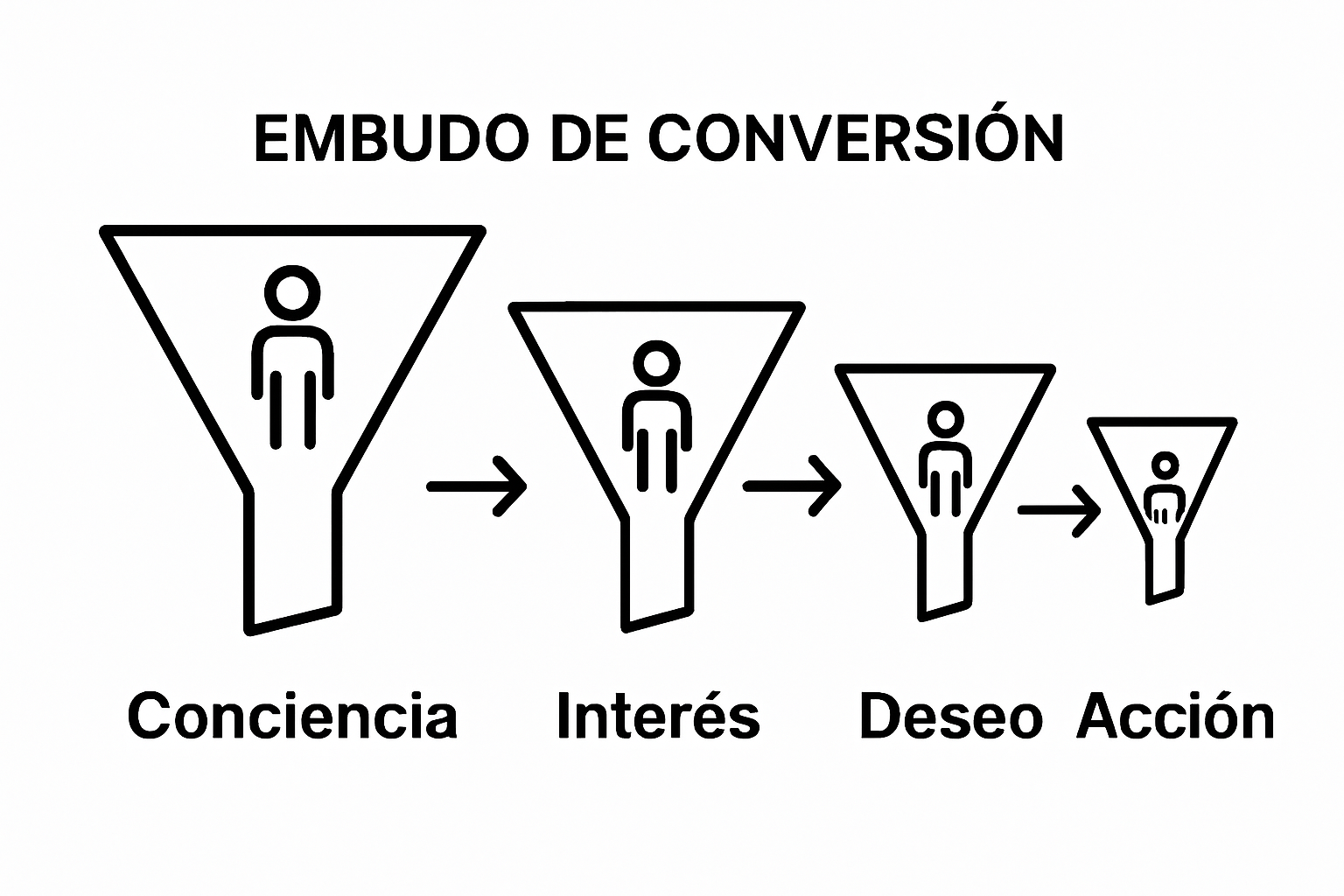 EMBUDO DE CONVERSIÓN

Conciencia Interés Deseo Acción