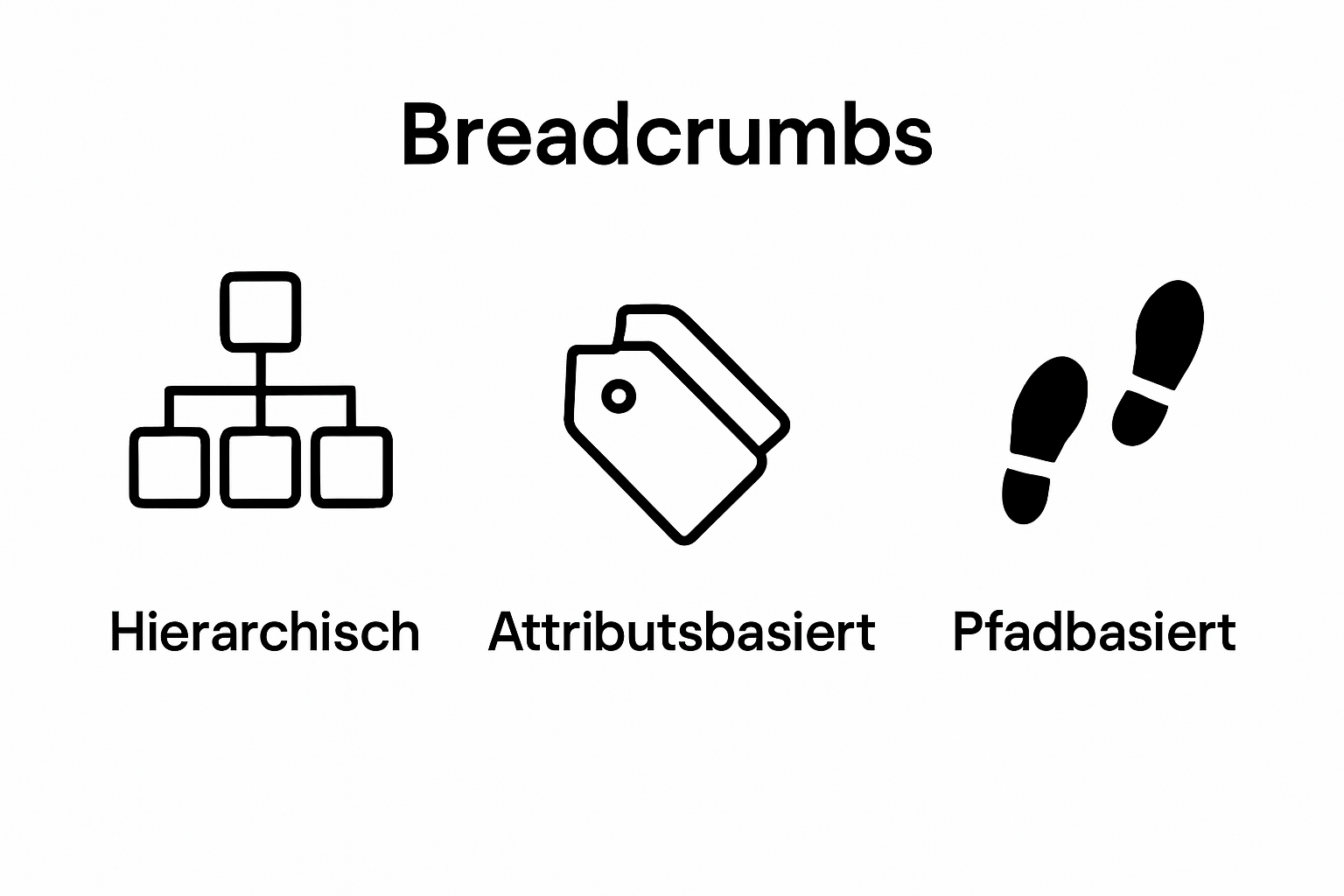 Breadcrumbs

Hierarchisch Attributsbasiert Pfadbasiert