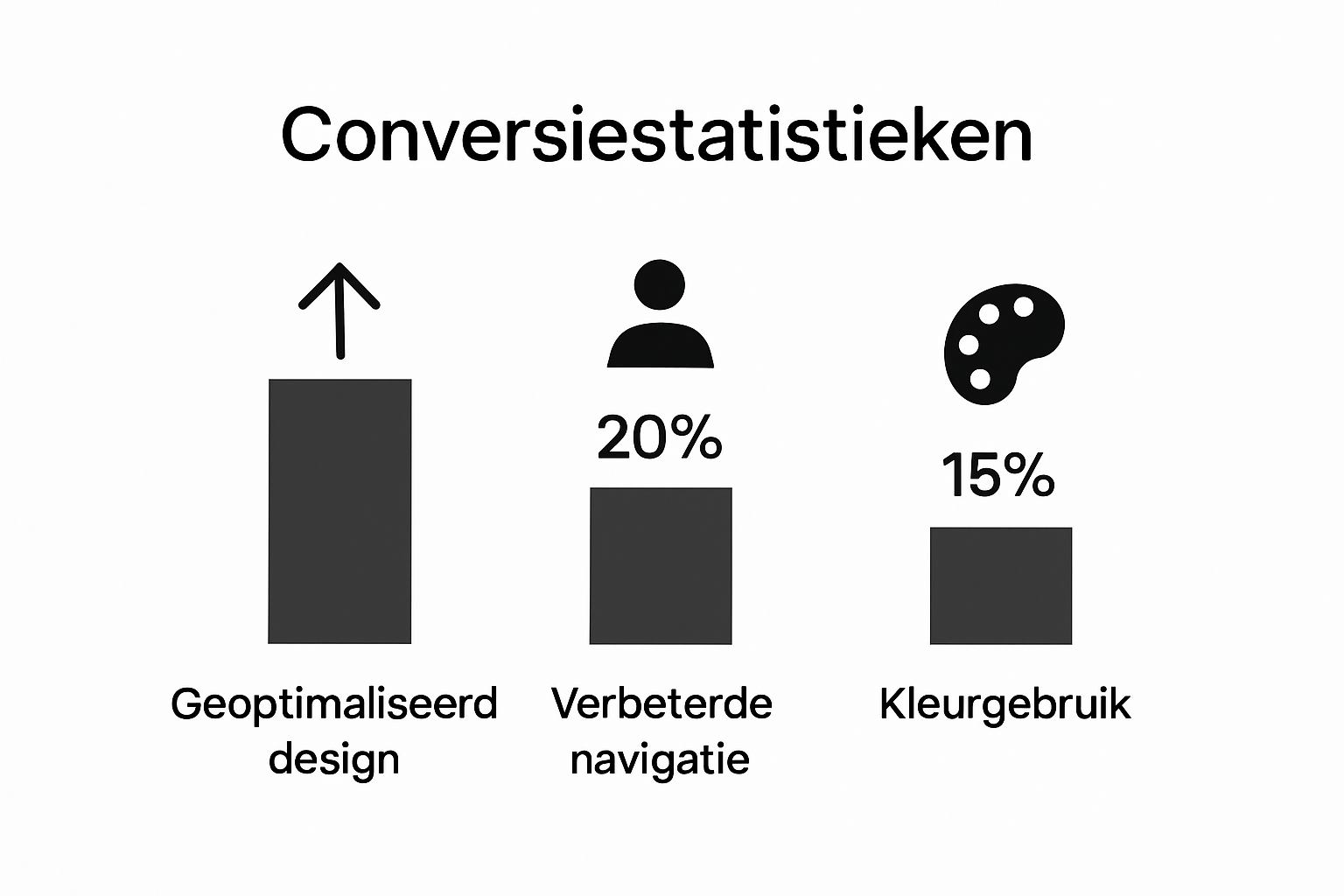 Conversiestatistieken

20%

15%

Geoptimaliseerd design

Verbeterde navigatie

Kleurgebruik