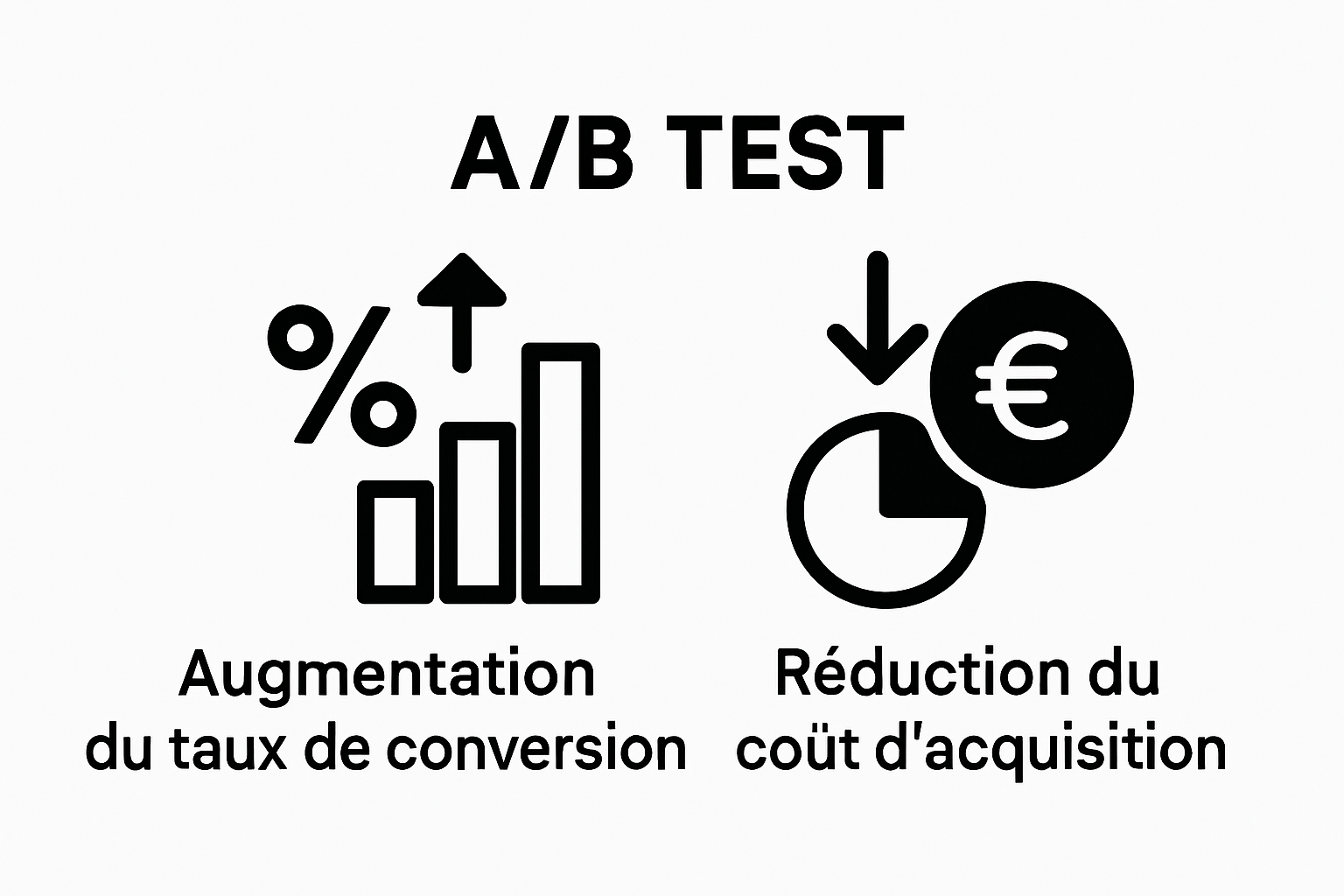 A/B TEST

%

€

Augmentation du taux de conversion

Réduction du coüt d'acquisition