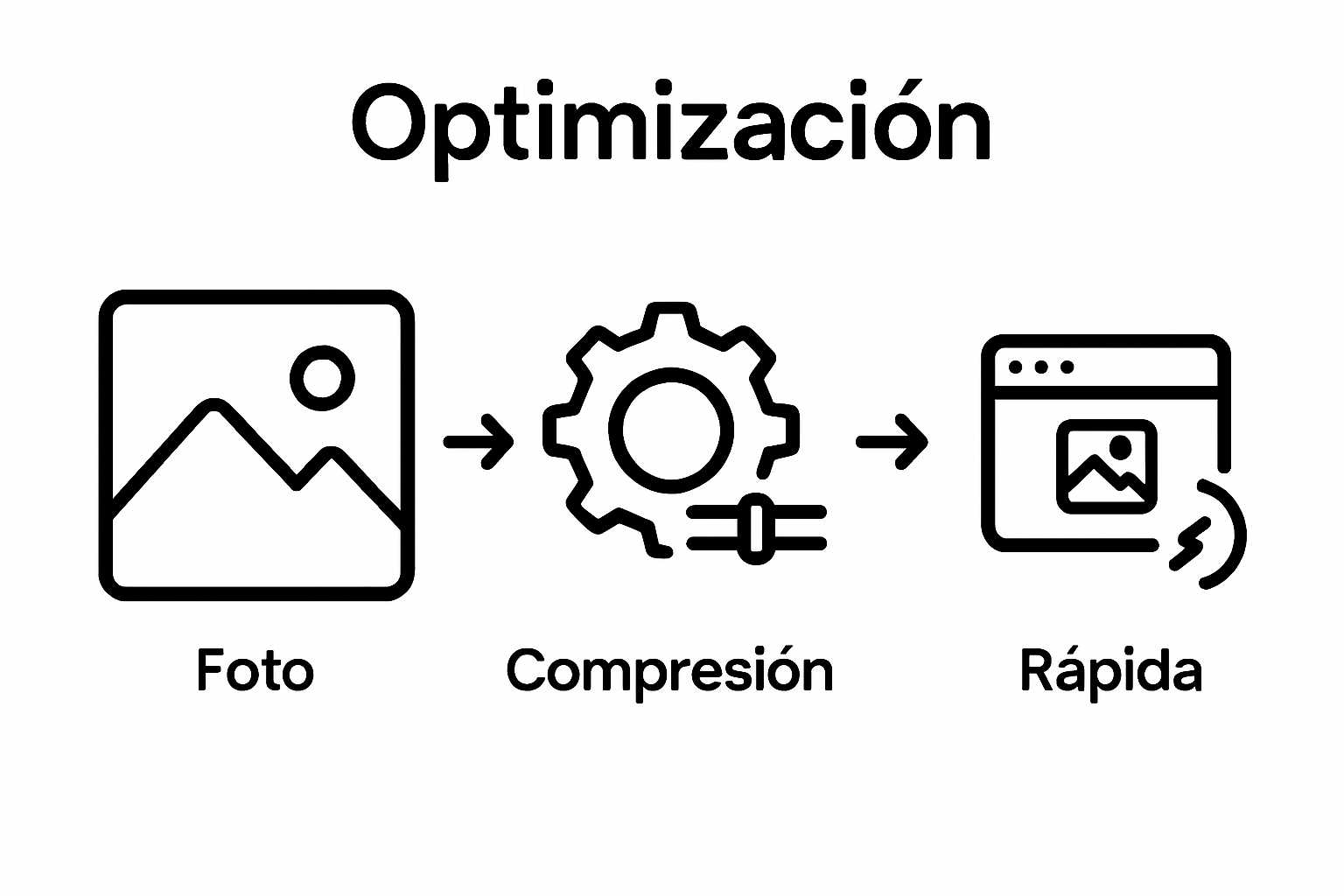 Optimización

Foto

Compresión

Rápida