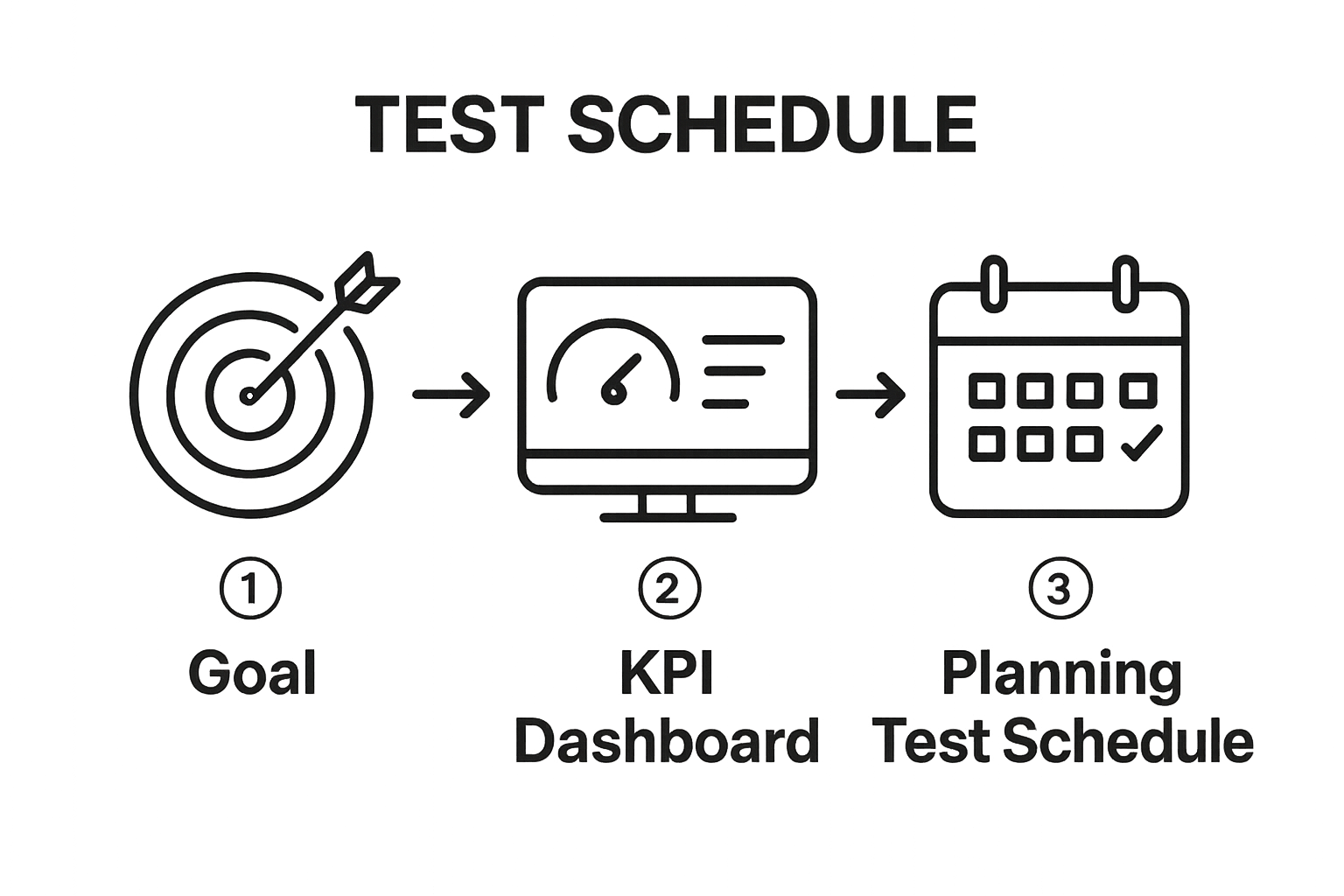 TEST SCHEDULE

①
Goal

②
KPI Dashboard

③
Planning Test Schedule