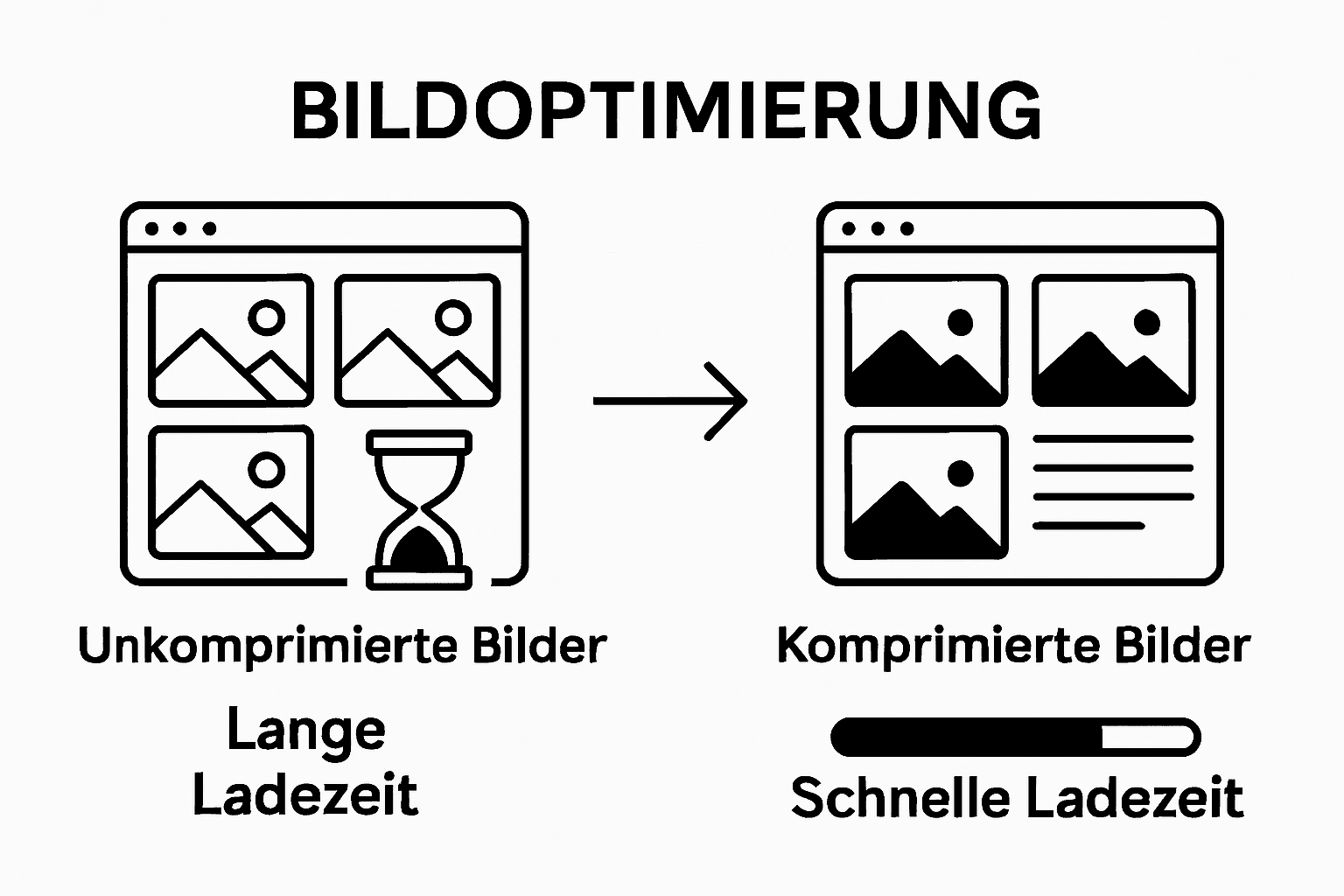 BILDOPTIMIERUNG

Unkomprimierte Bilder

Lange Ladezeit

Komprimierte Bilder

Schnelle Ladezeit