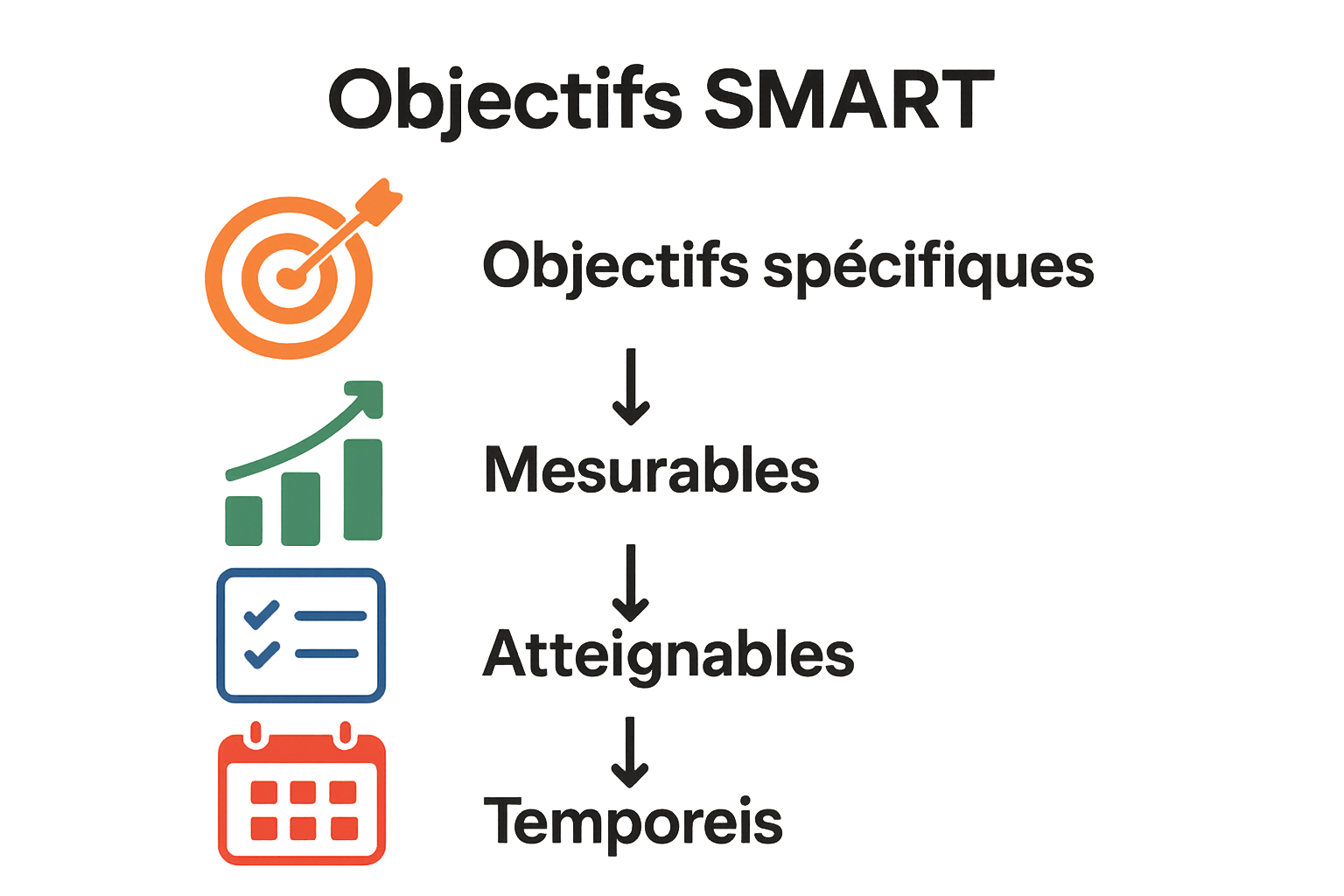 Objectifs SMART

Objectifs spécifiques

Mesurables

Atteignables

Temporeis