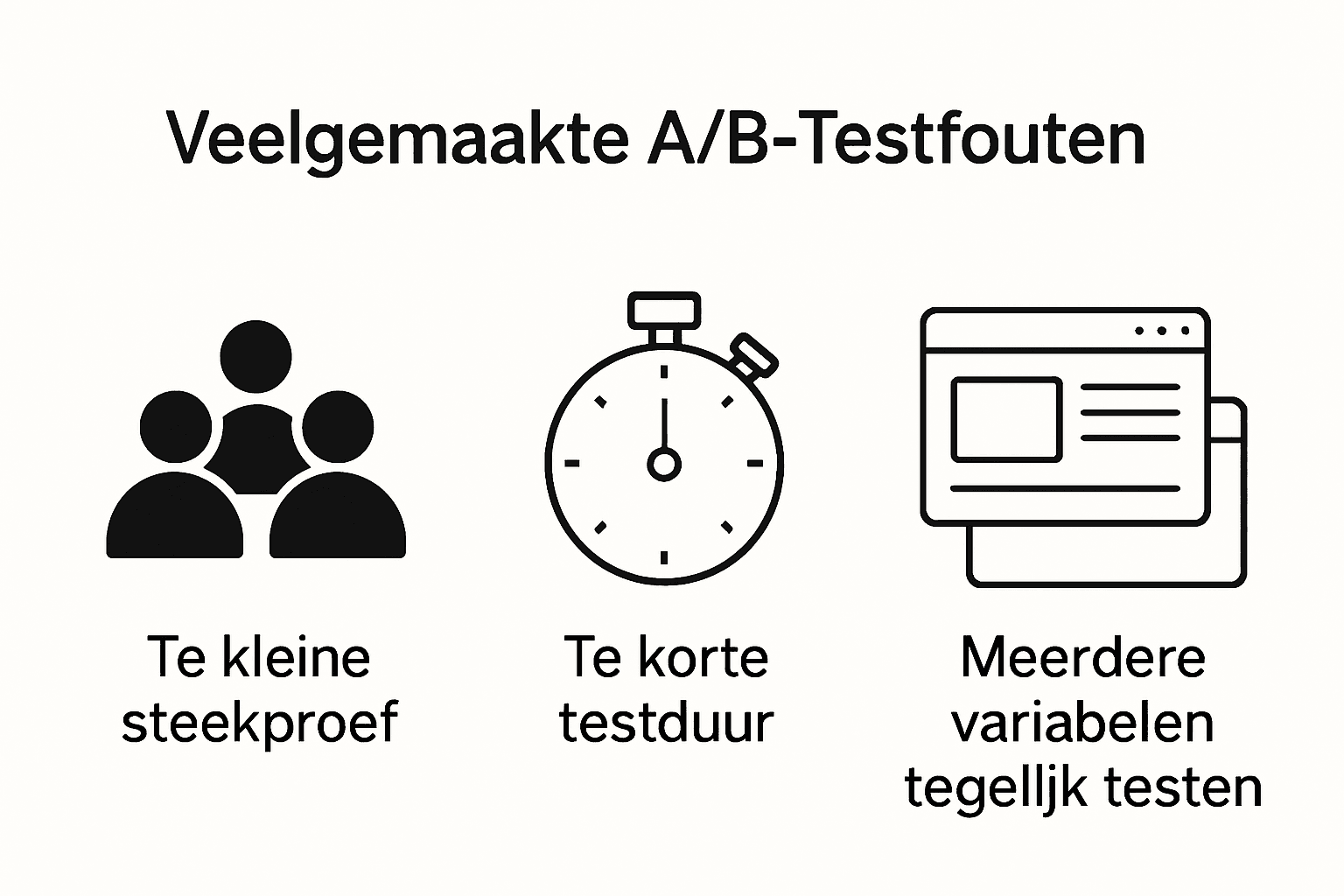 Veelgemaakte A/B-Testfouten

Te kleine steekproef

Te korte testduur

Meerdere variabelen tegelljk testen