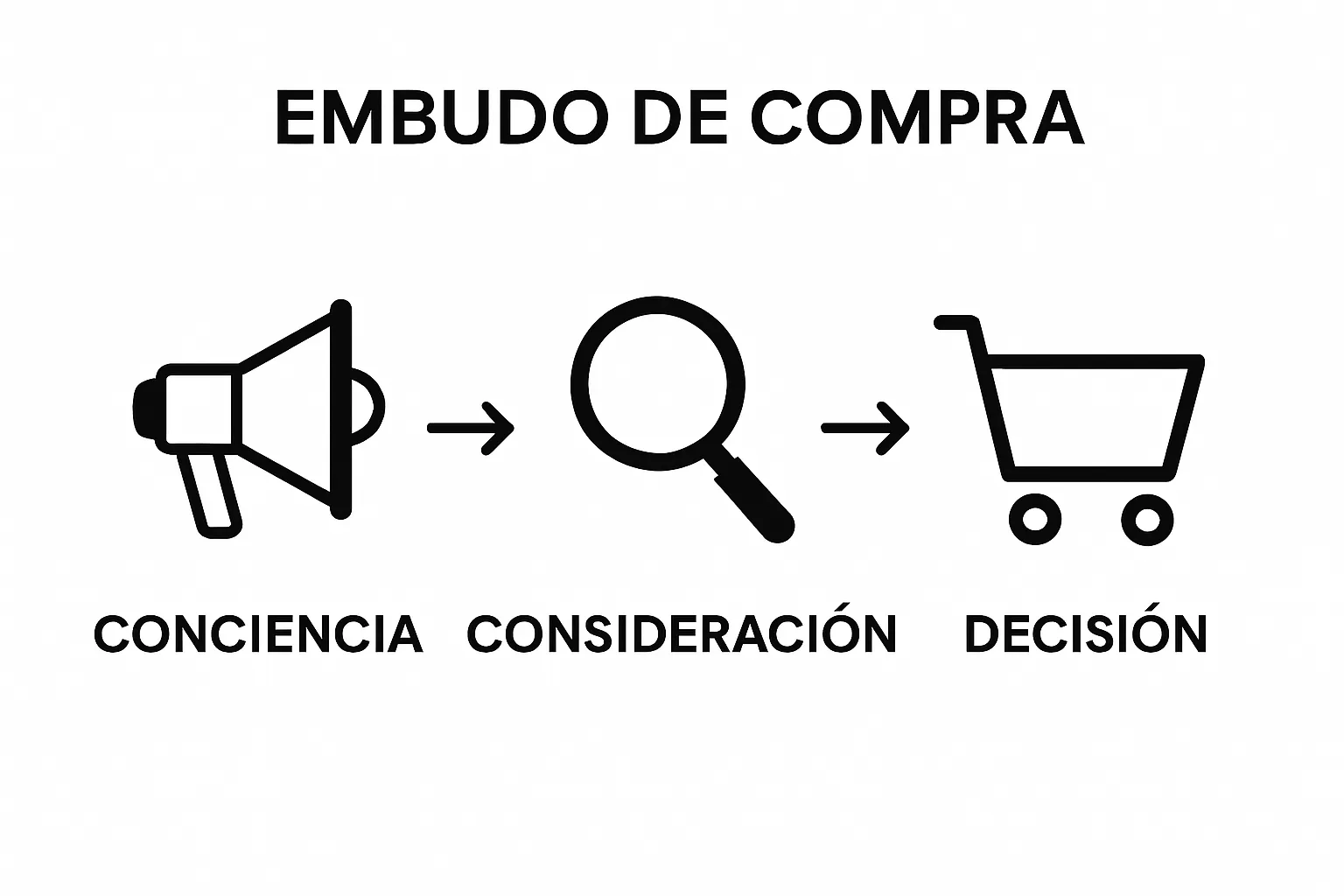 EMBUDO DE COMPRA

CONCIENCIA

CONSIDERACIÓN

DECISIÓN