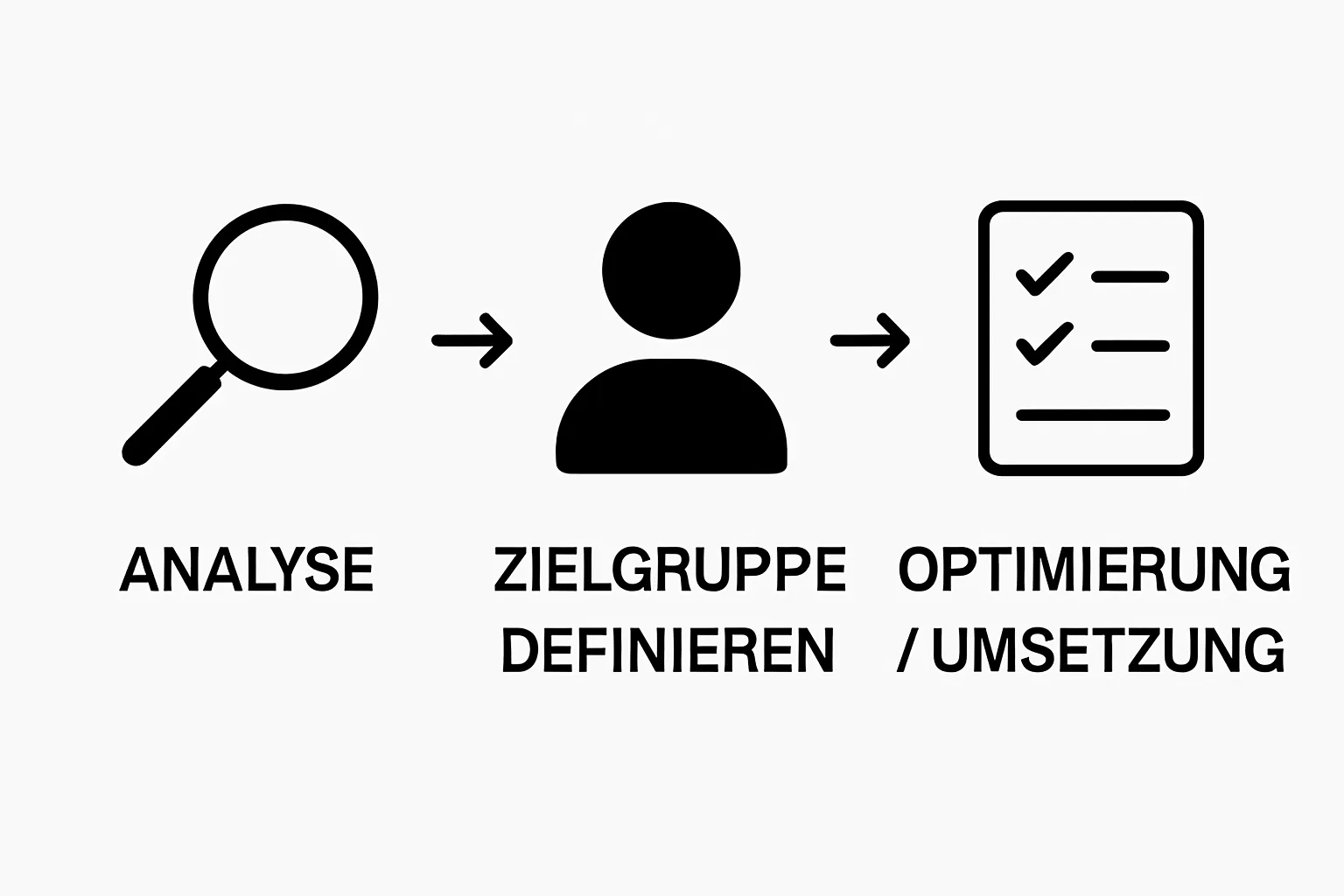 ANALYSE

ZIELGRUPPE DEFINIEREN

OPTIMIERUNG / UMSETZUNG