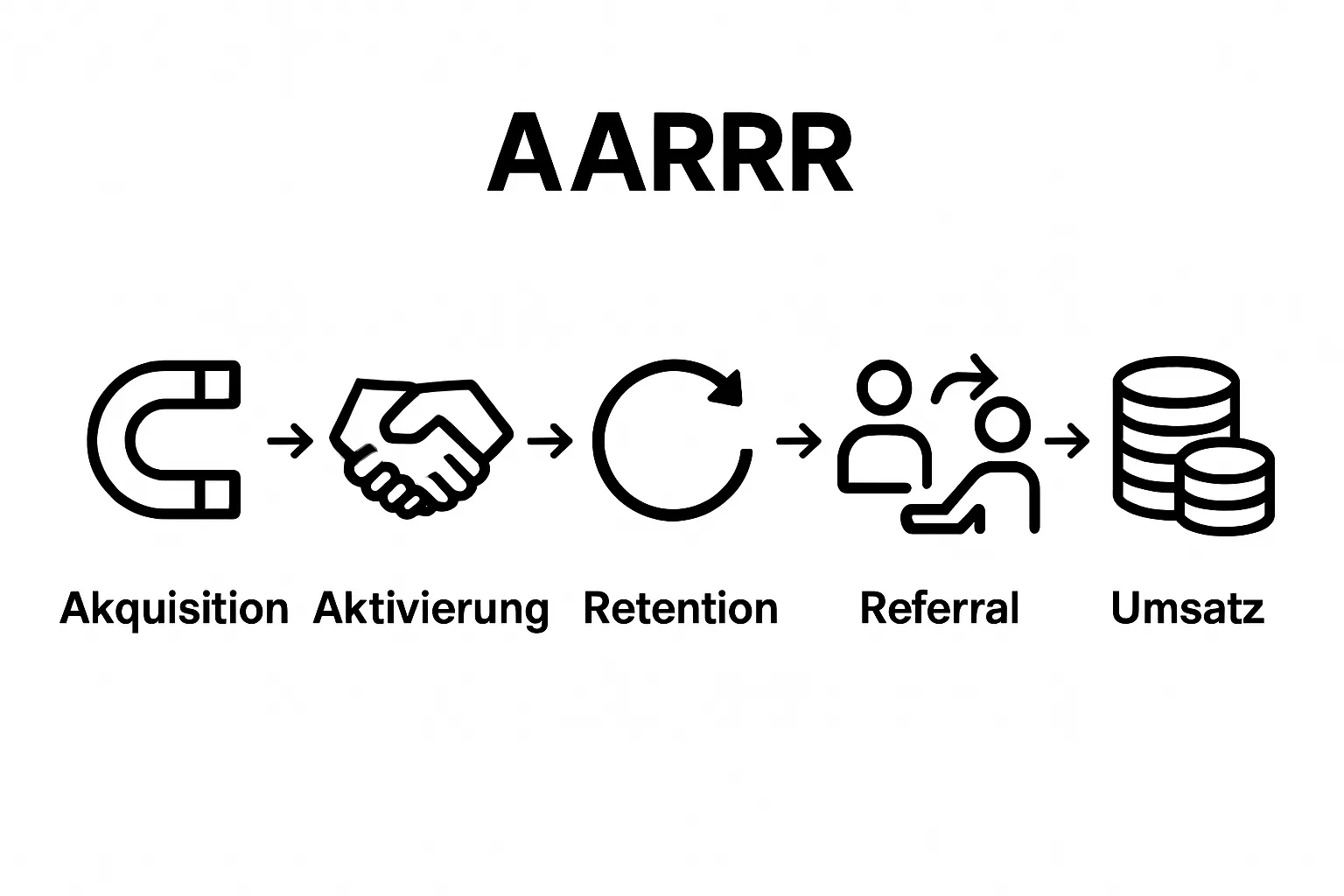 AARRR

Akquisition Aktivierung Retention Referral Umsatz