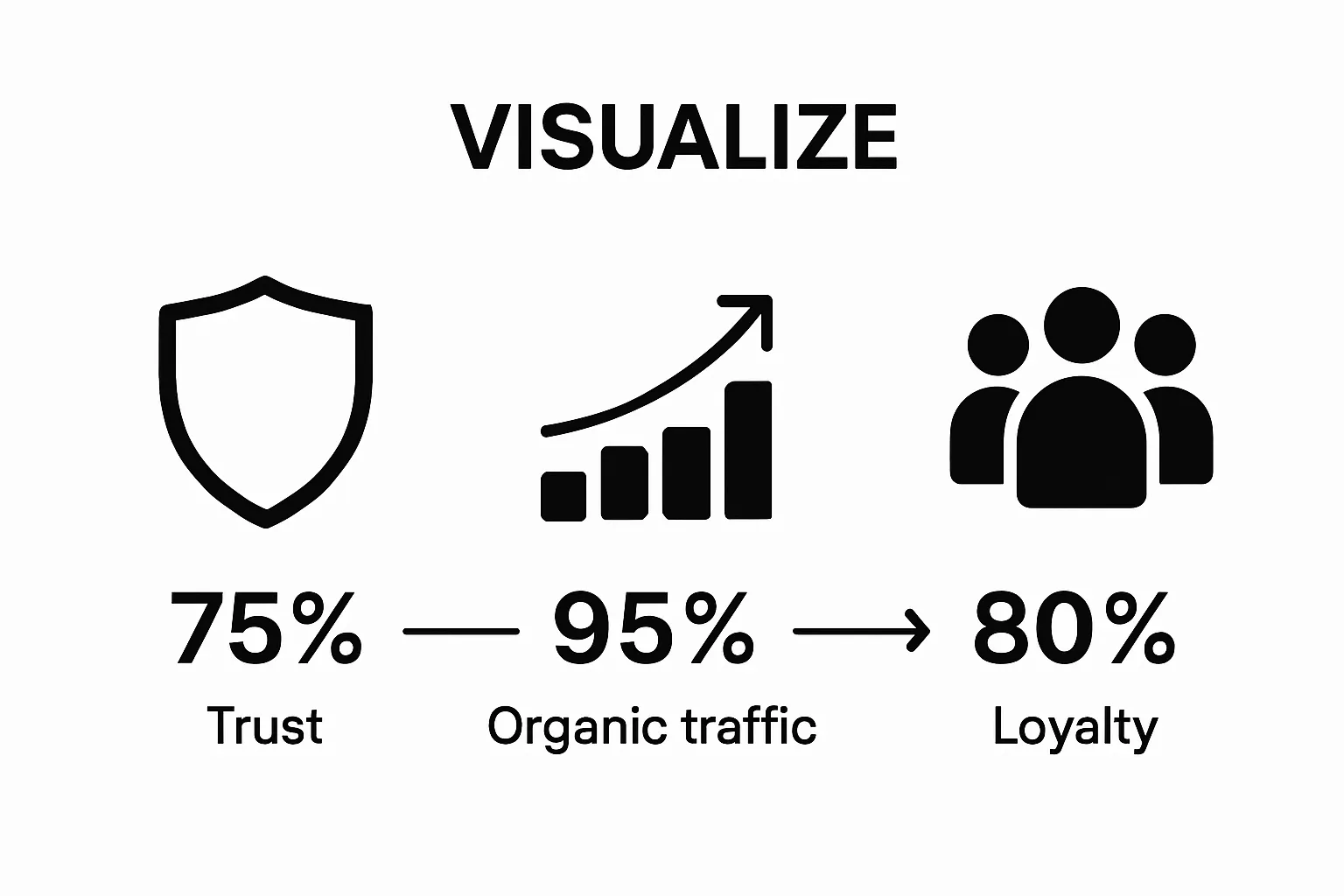 VISUALIZE

75%
Trust

95%
Organic traffic

80%
Loyalty