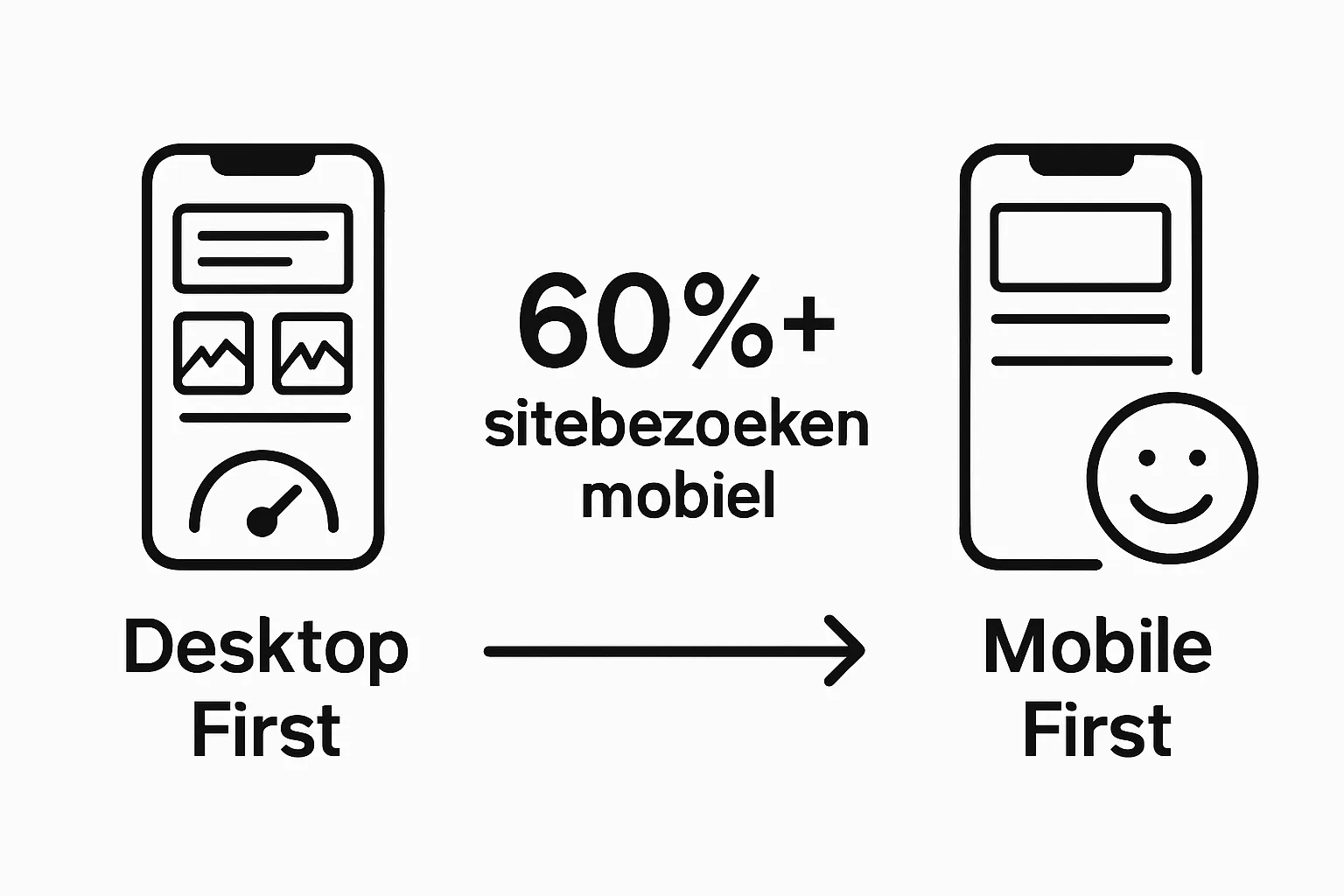 60%+
sitebezoeken
mobiel

Desktop
First

Mobile
First