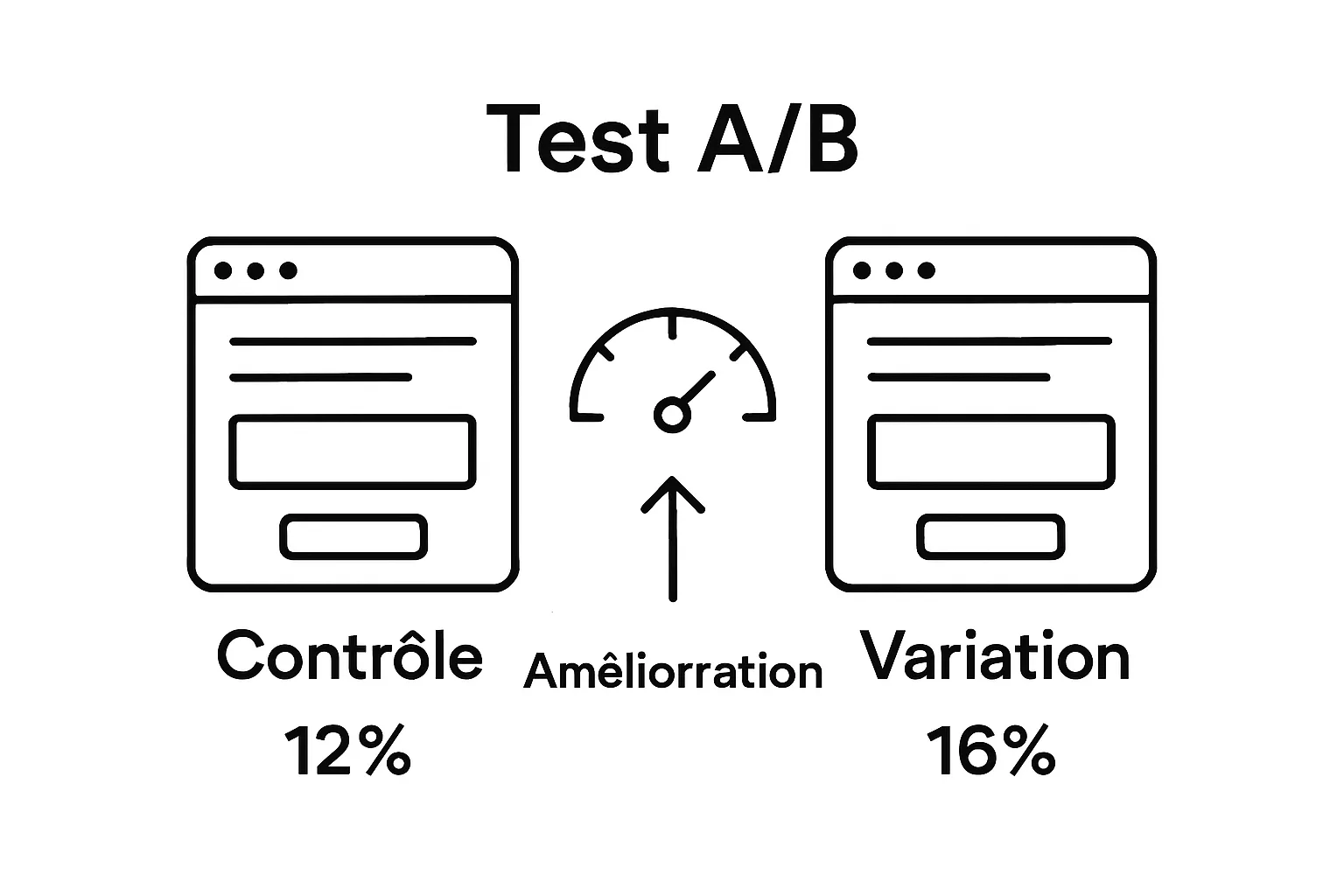 Test A/B

Contrôle
12%

Amêliorration

Variation
16%