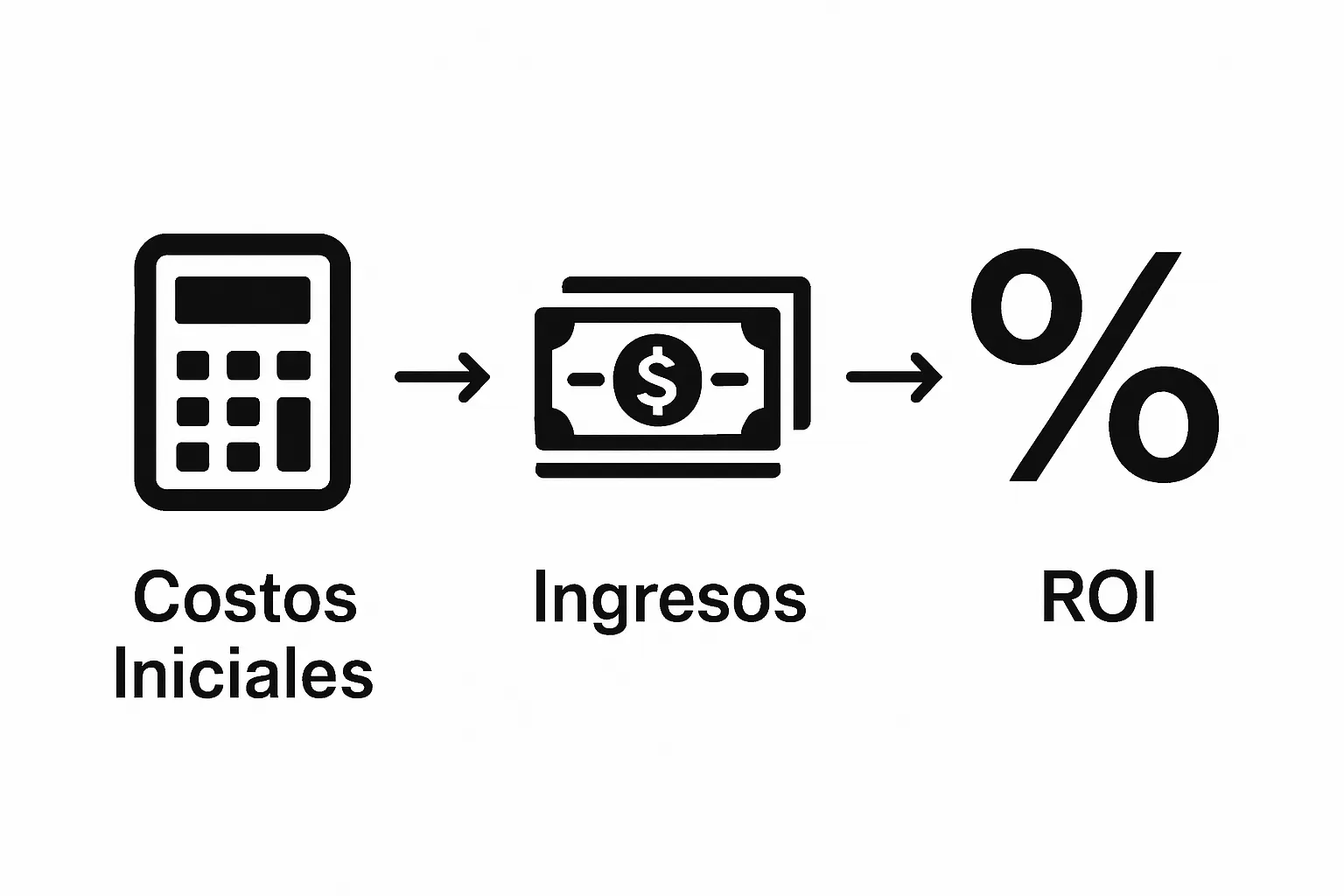 $ %

Costos Iniciales

Ingresos

ROI