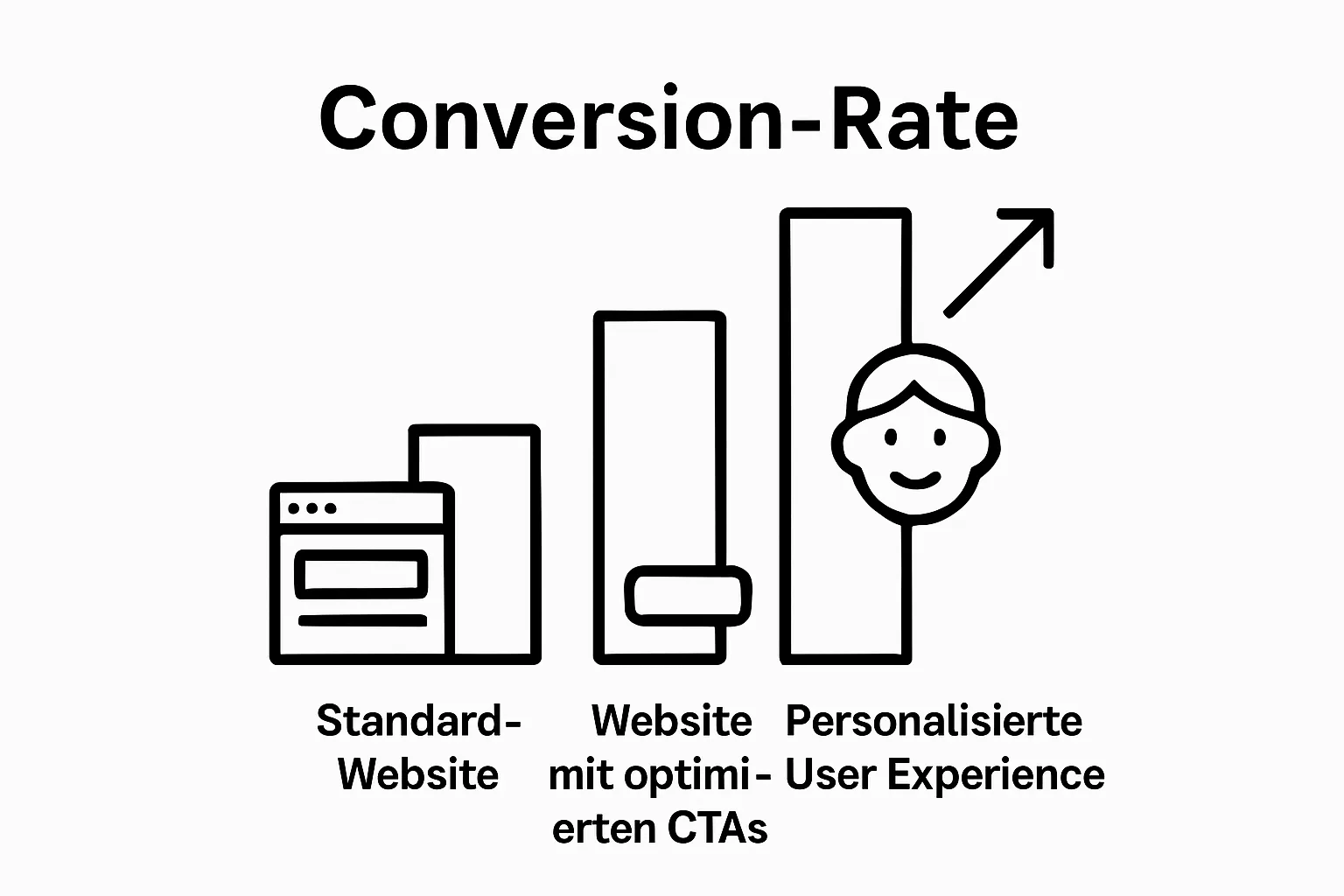 Conversion-Rate

Standard-Website

Website mit optimierten CTAs

Personalisierte User Experience