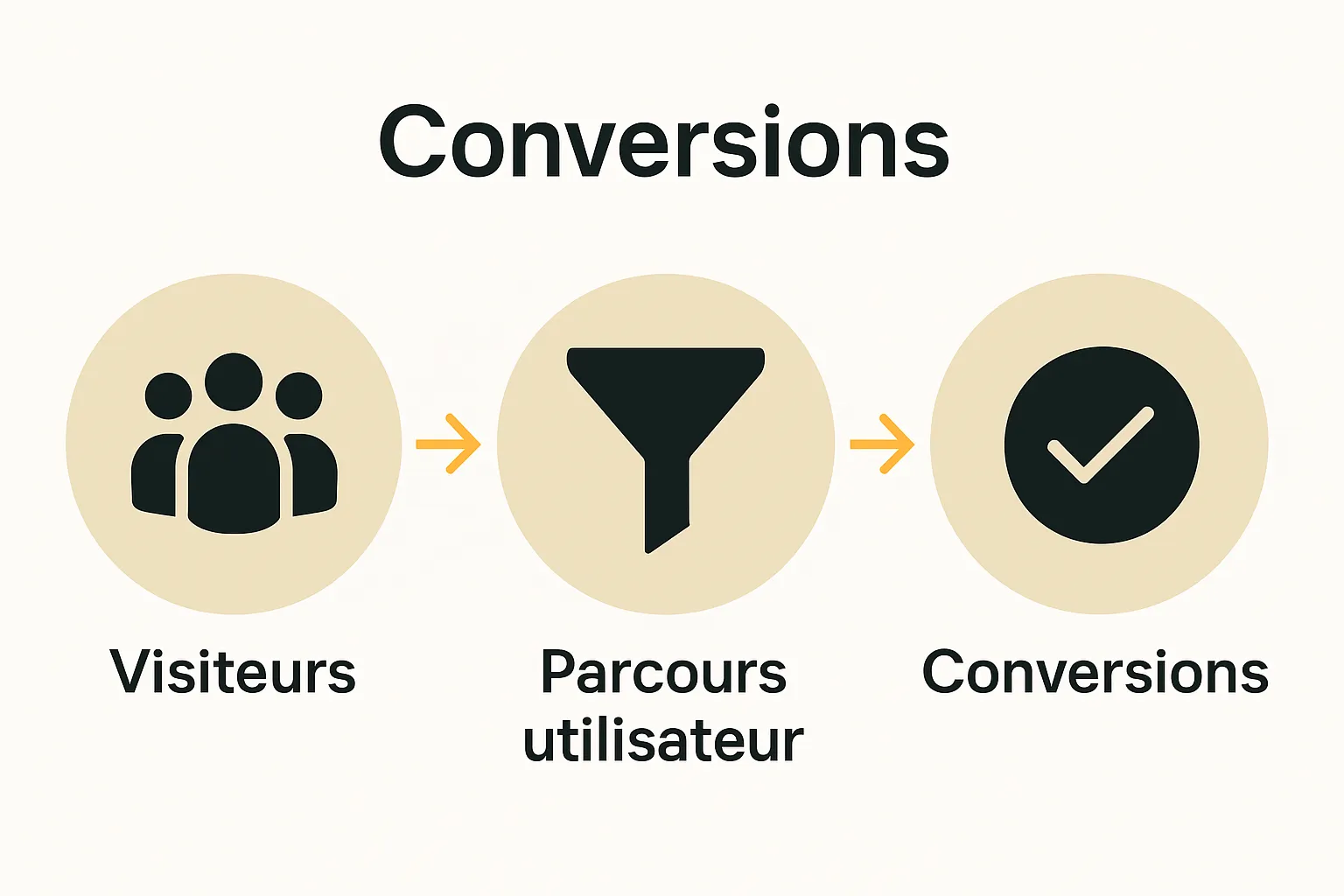 Conversions

Visiteurs

Parcours utilisateur

Conversions