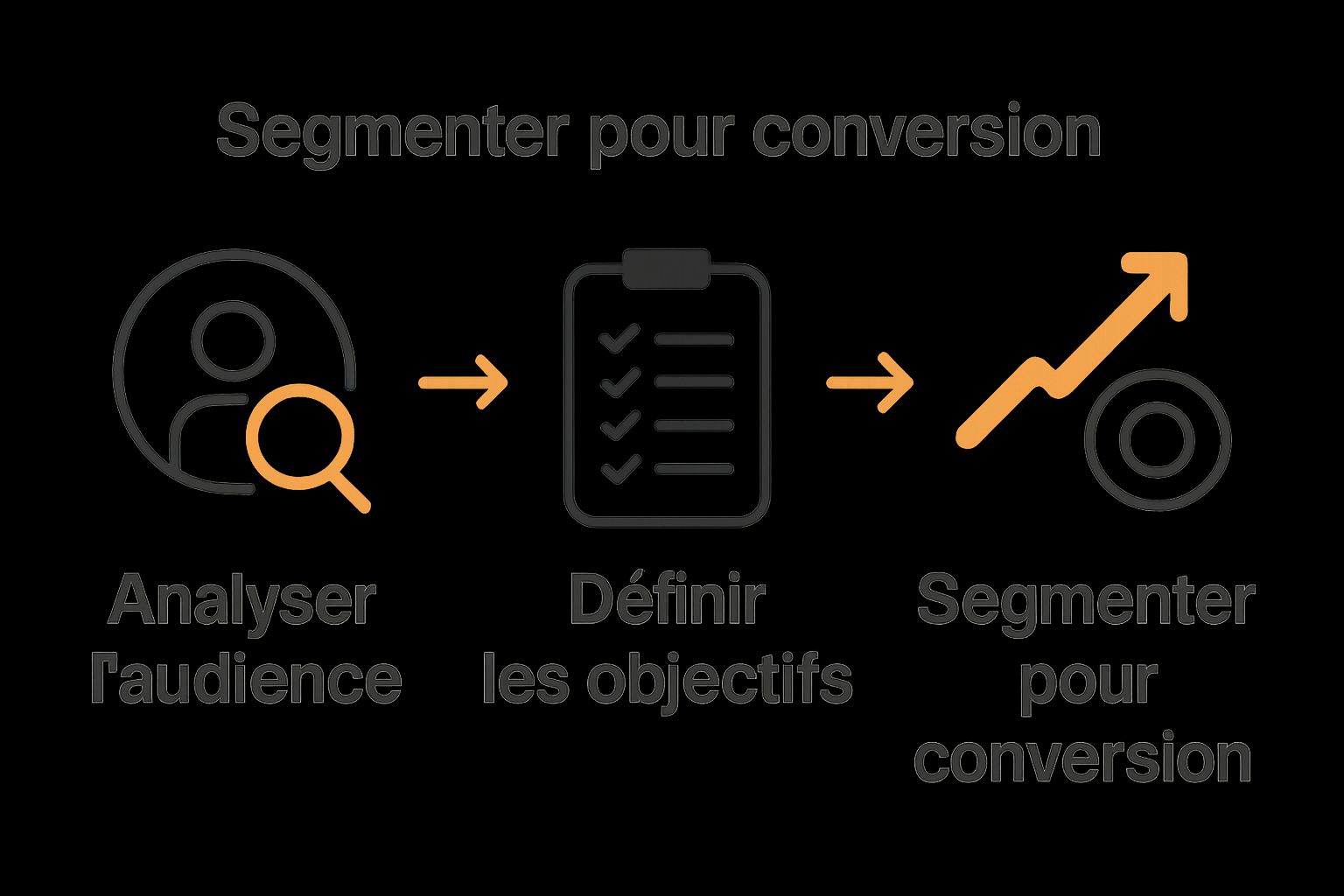 Segmenter pour conversion

Analyser l'audience

Définir les objectifs

Segmenter pour conversion