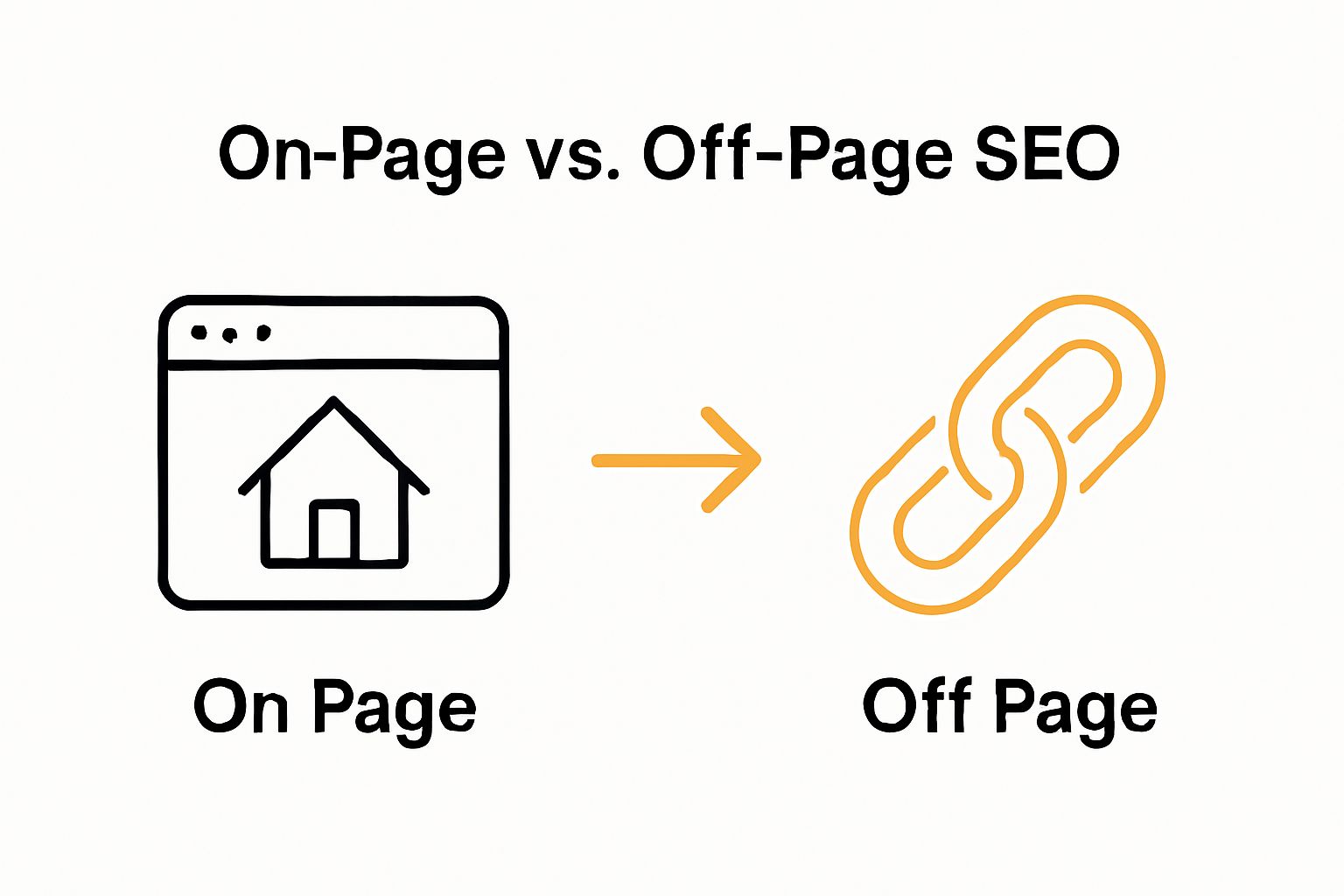 On-Page vs. Off-Page SEO

On Page

Off Page