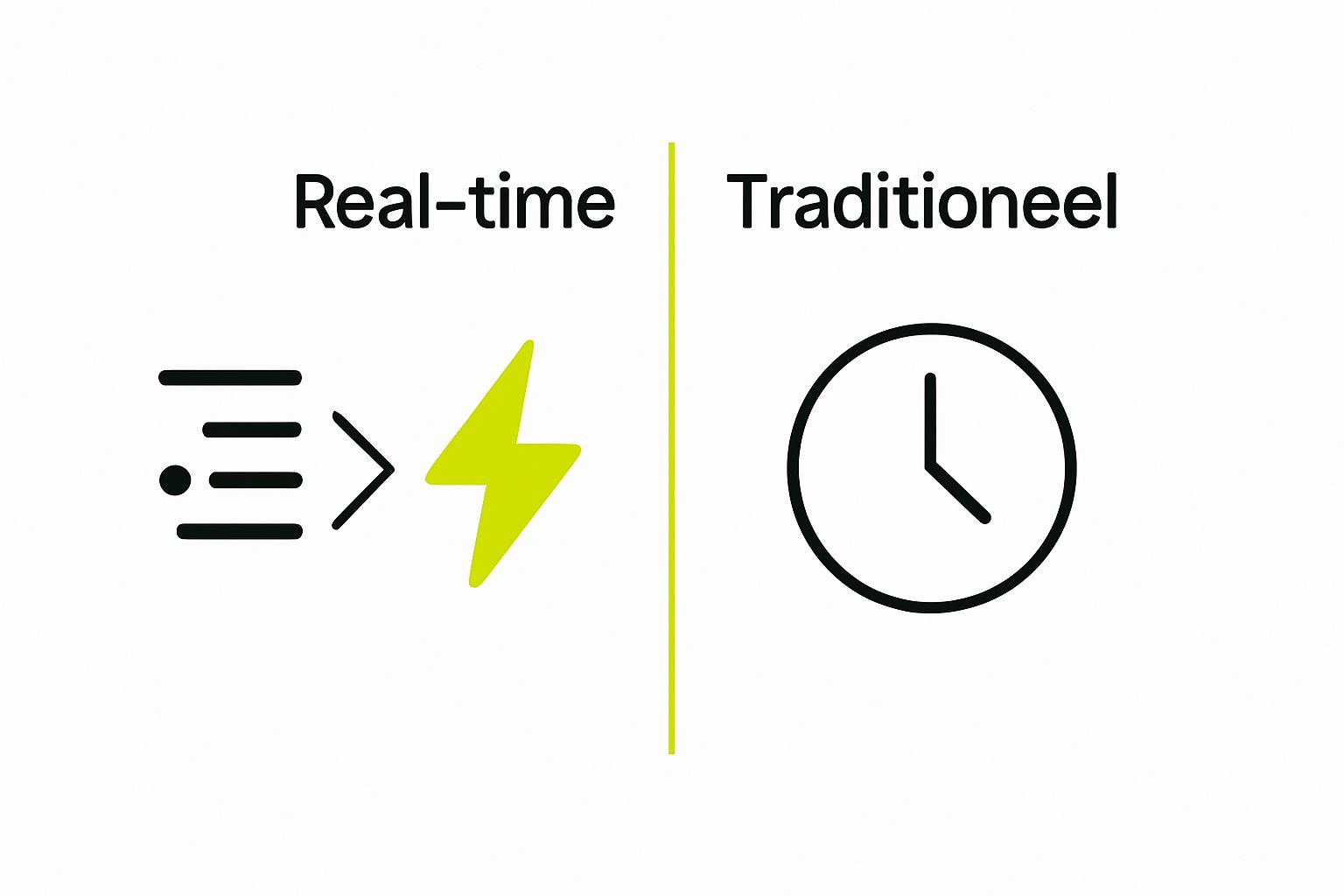 Real-time

Traditioneel