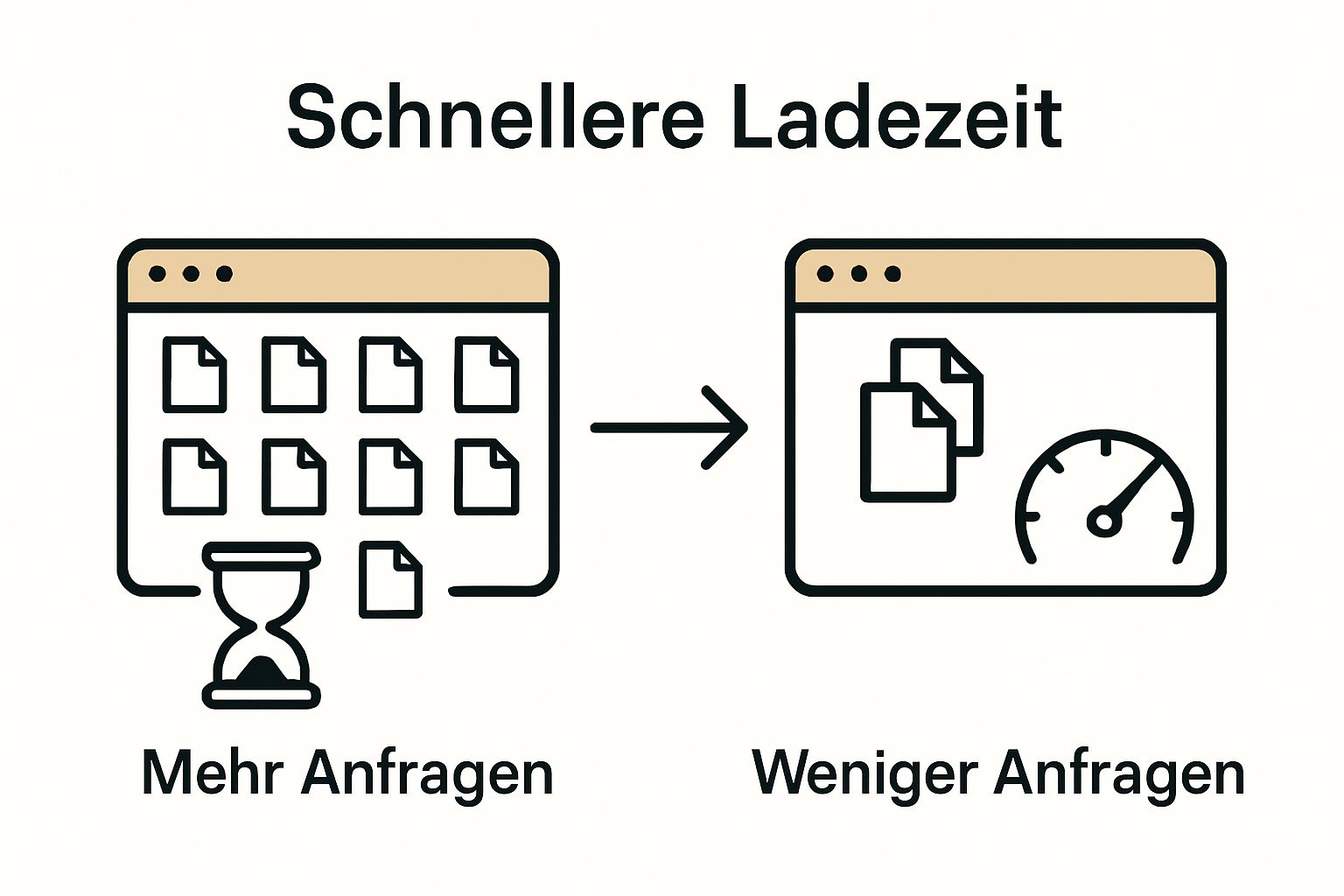 Schnellere Ladezeit

Mehr Anfragen

Weniger Anfragen