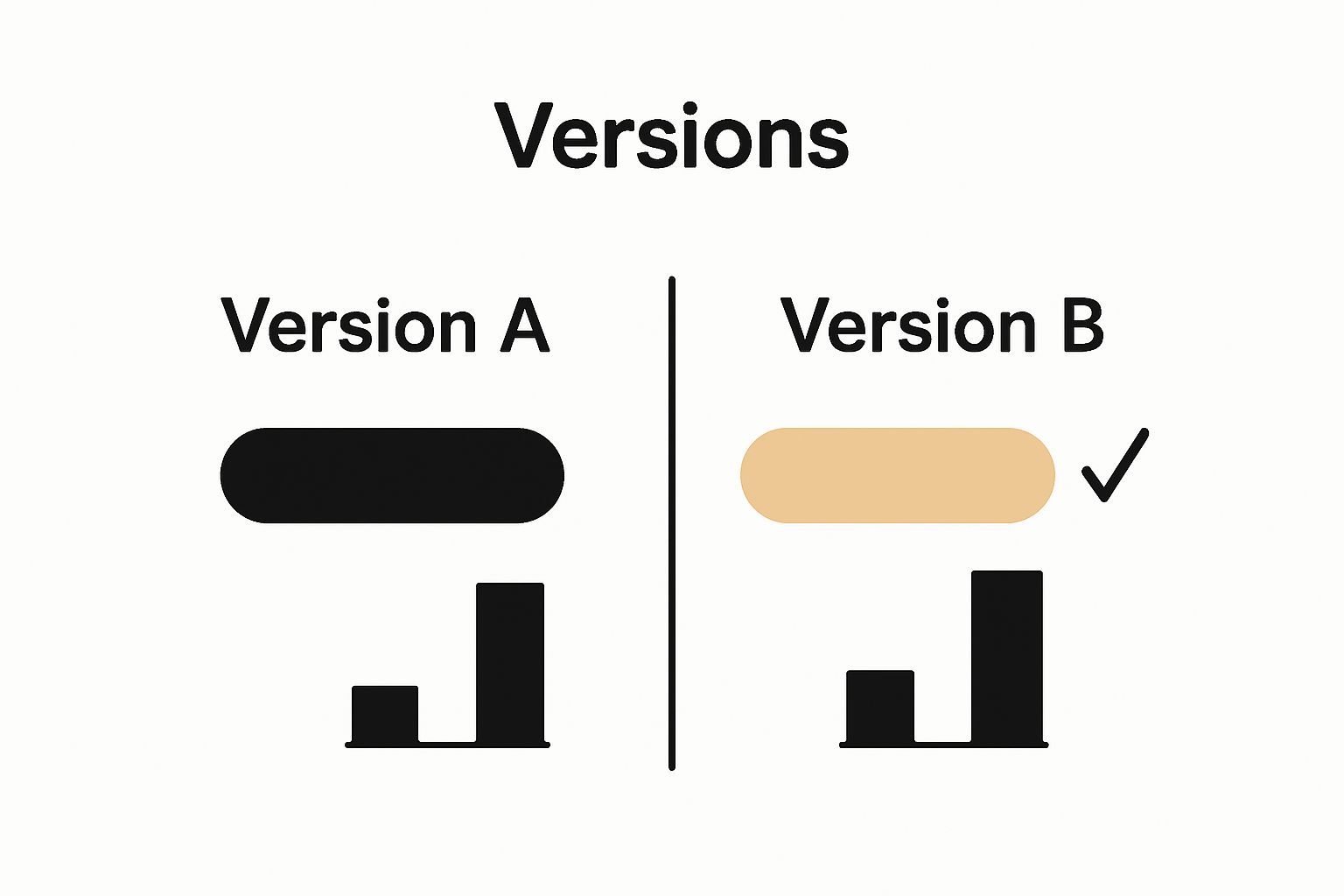 Versions

Version A

Version B