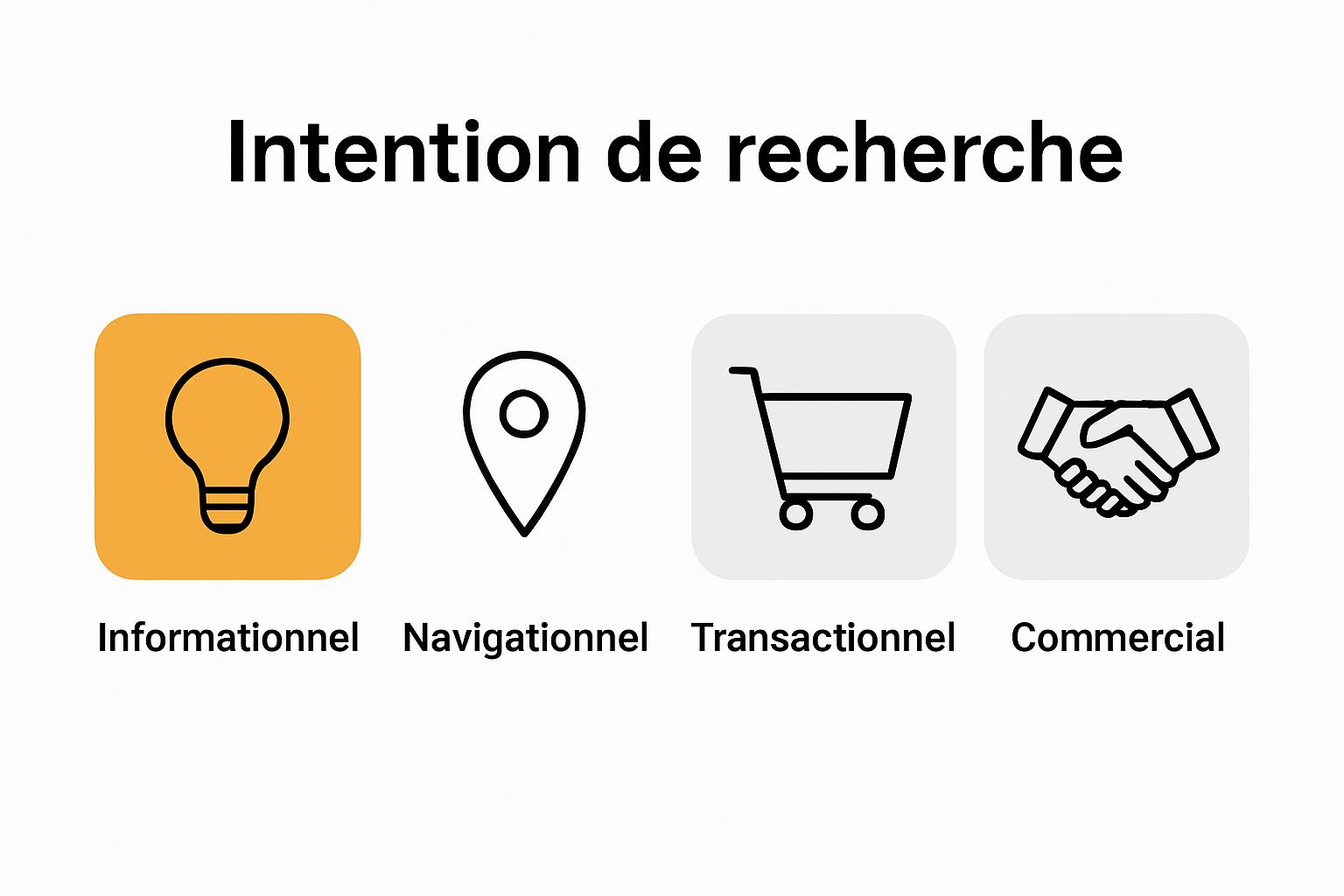 Intention de recherche

Informationnel

Navigationnel

Transactionnel

Commercial