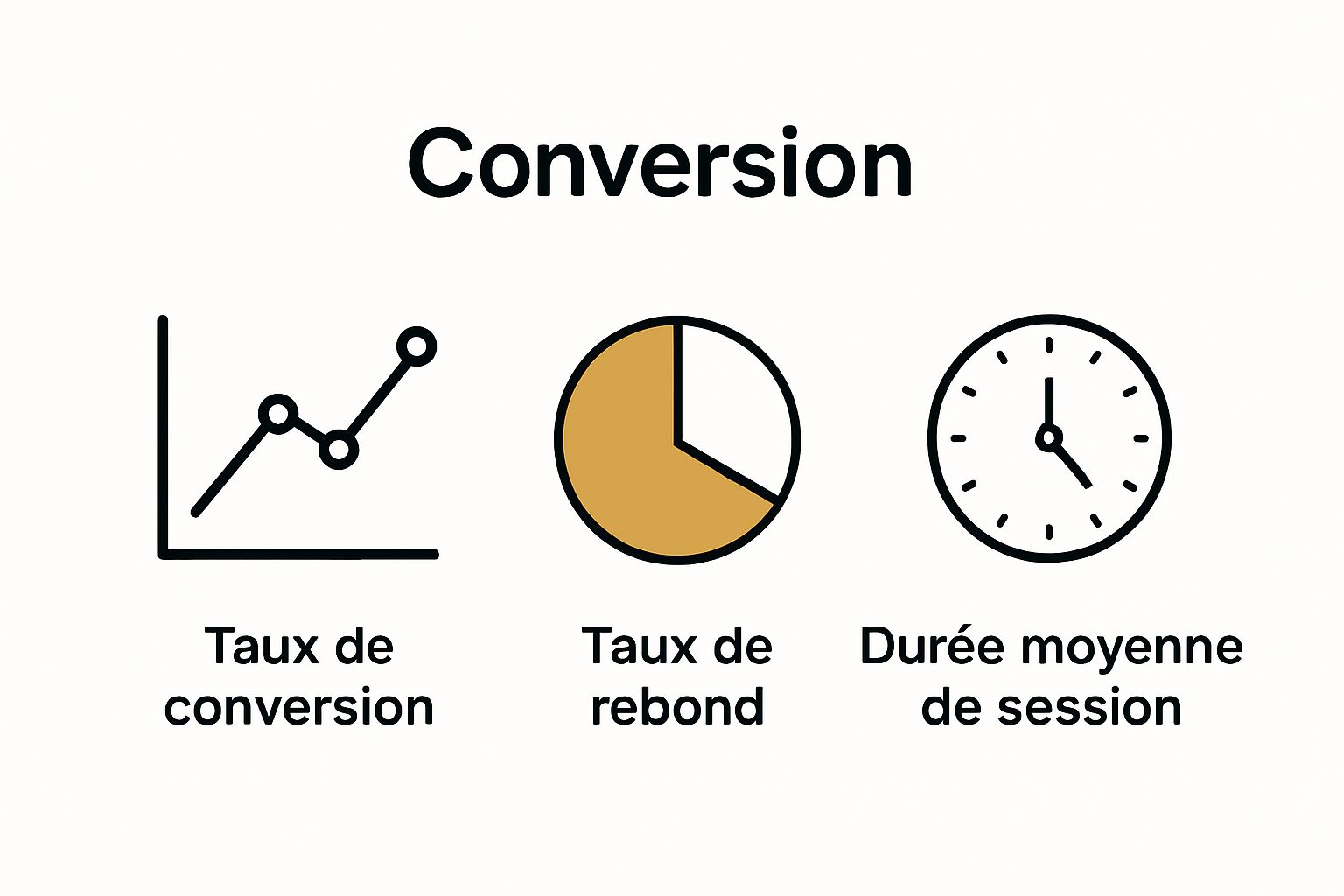 Conversion

Taux de conversion

Taux de rebond

Durée moyenne de session