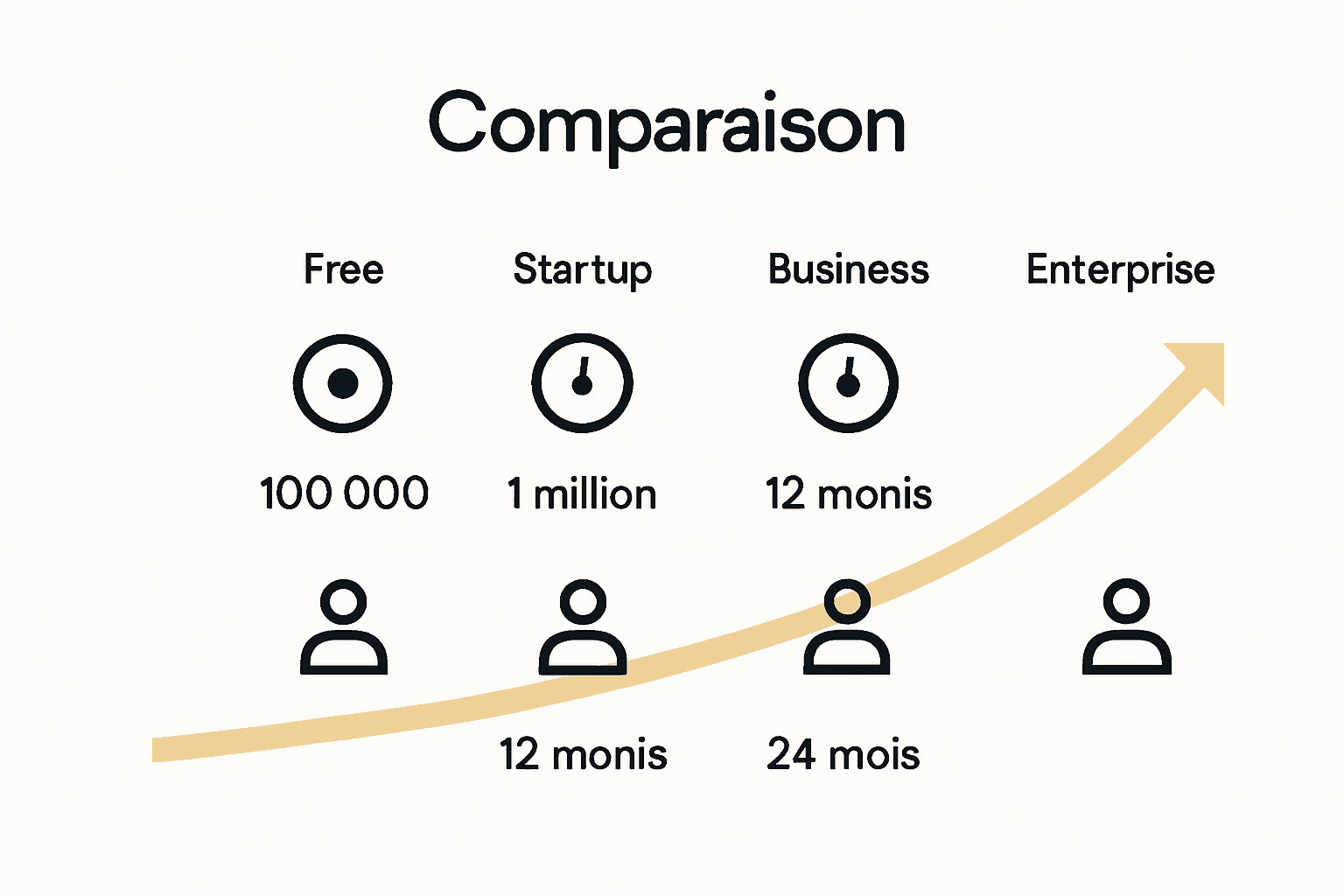 Comparaison

Free

Startup

Business

Enterprise

100 000

1 million

12 monis

12 monis

24 mois