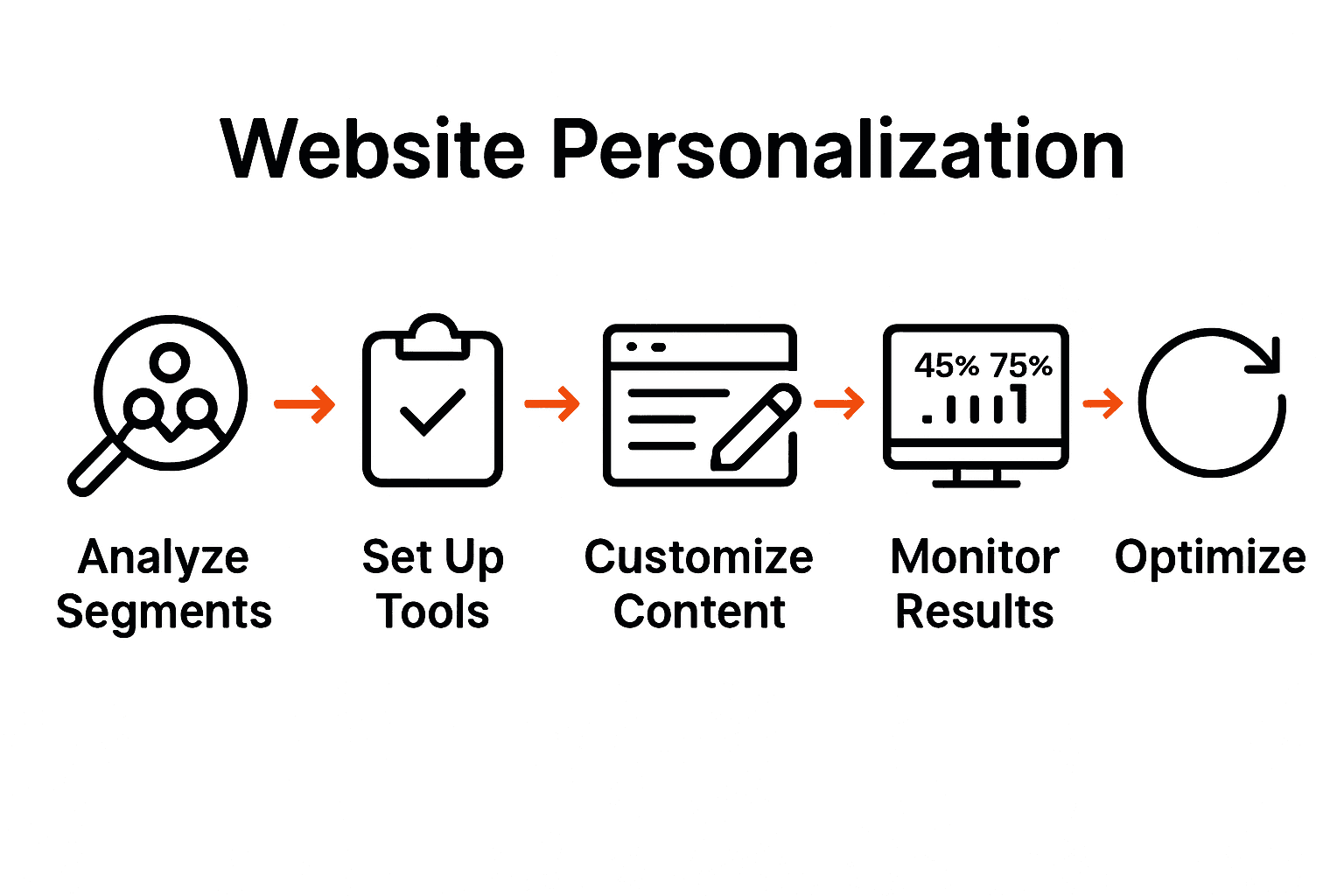 Website Personalization

45% 75%

Analyze Segments

Set Up Tools

Customize Content

Monitor Results

Optimize