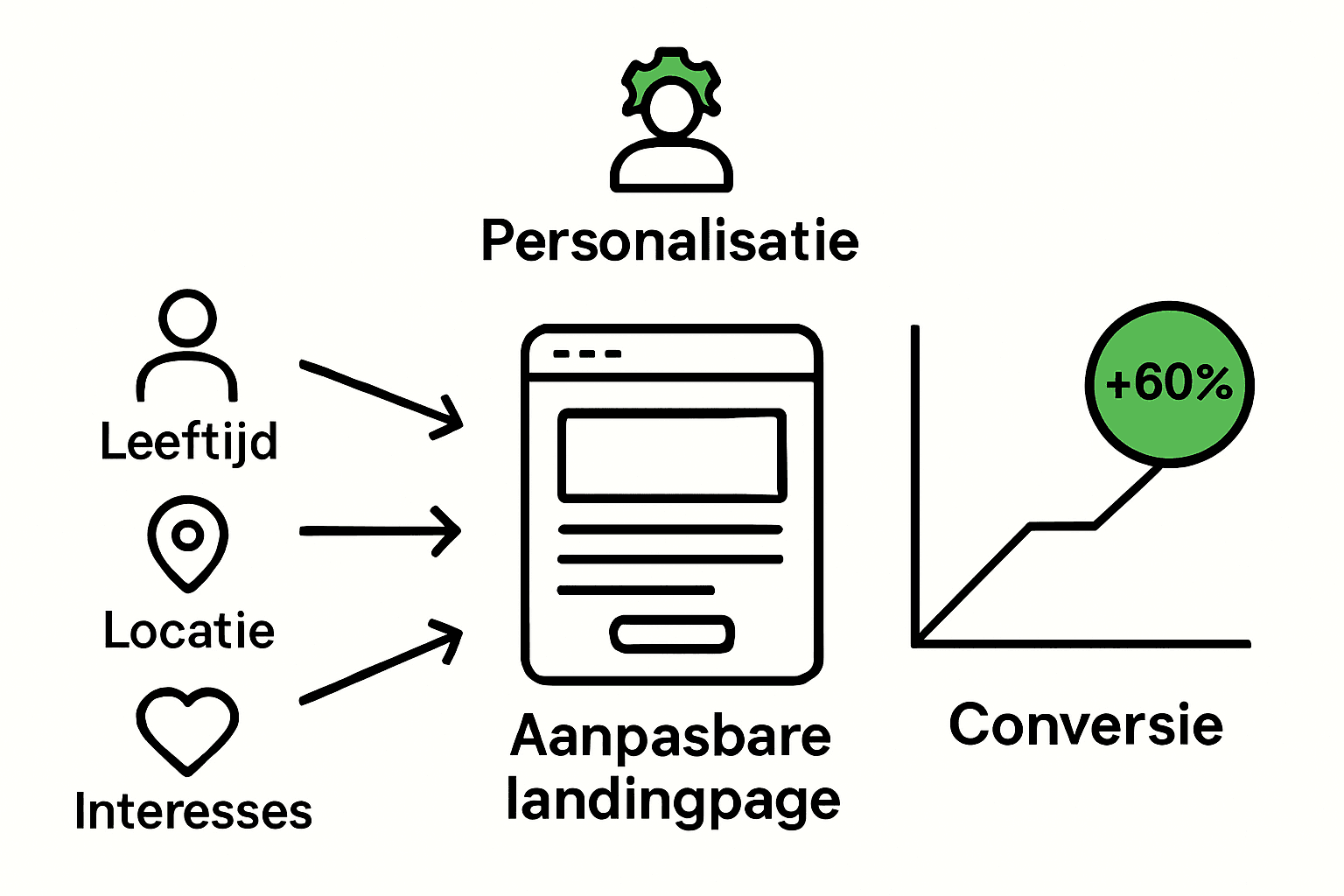 Personalisatie

Leeftijd

Locatie

Interesses

Aanpasbare landingpage

+60%

Conversie