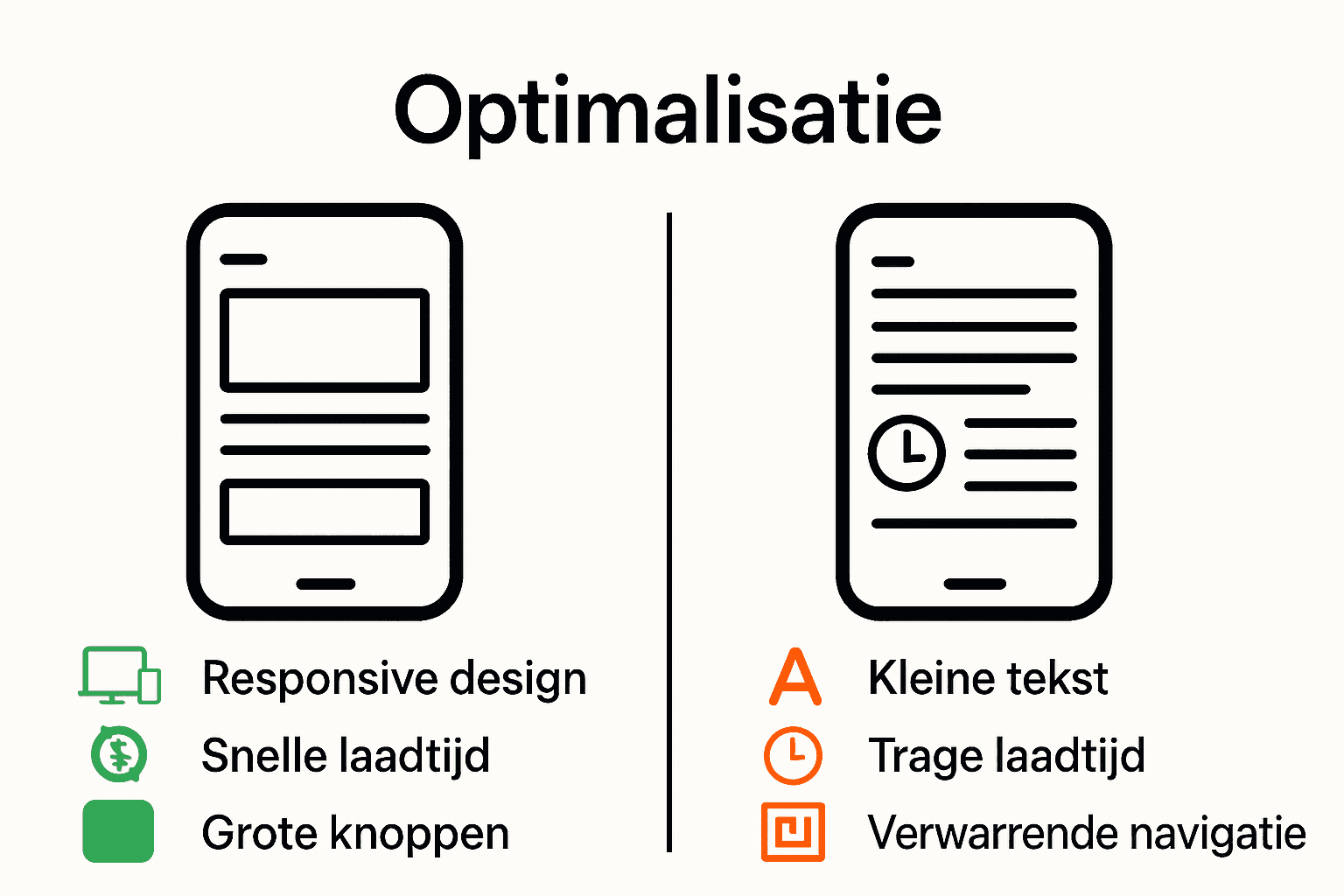 Optimalisatie

Responsive design
Snelle laadtijd
Grote knoppen

A Kleine tekst
Trage laadtijd
Verwarrende navigatie