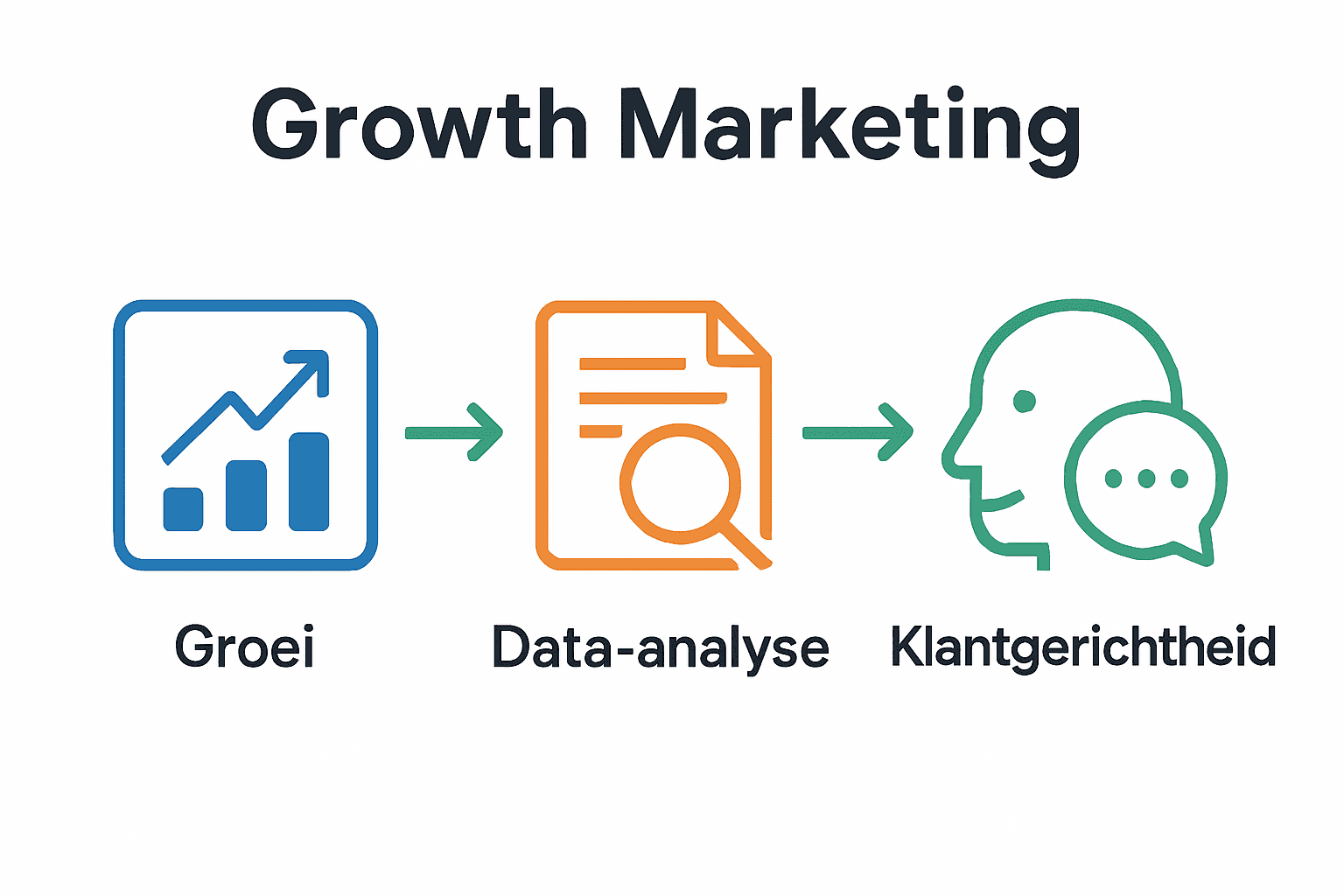 Growth Marketing

Groei

Data-analyse

Klantgerichtheid