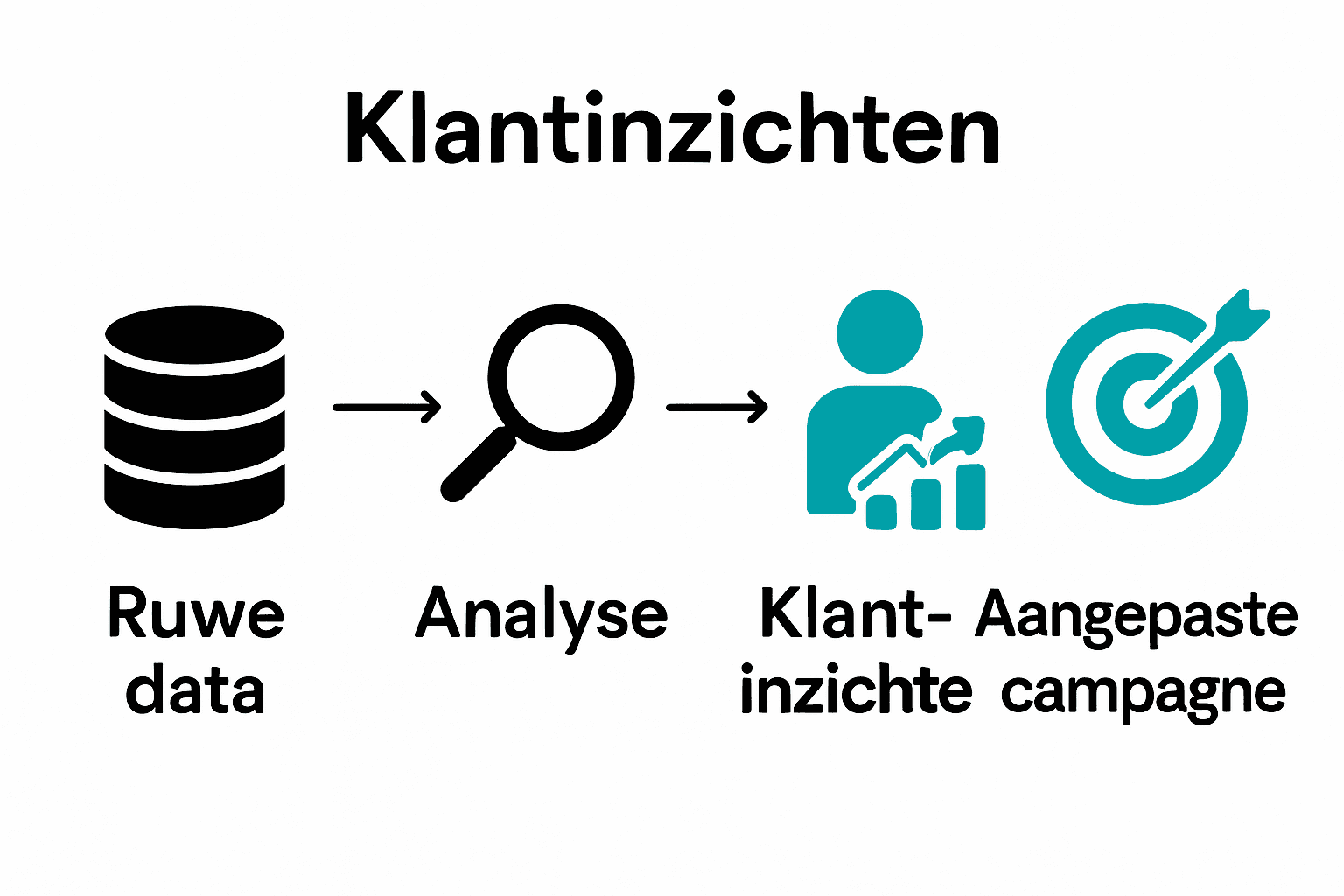 Klantinzichten

Ruwe data

Analyse

Klant-inzichte

Aangepaste campagne