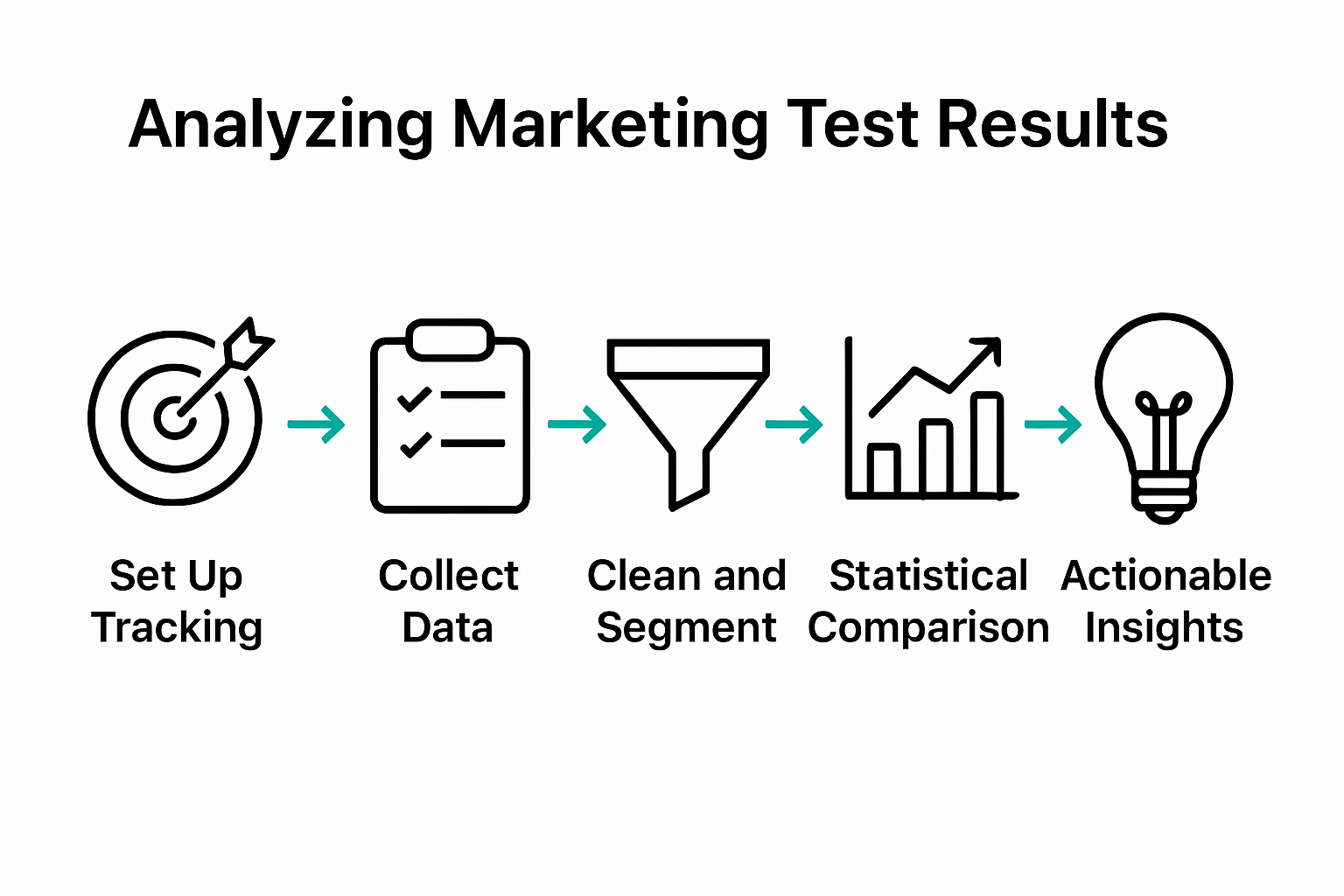 Analyzing Marketing Test Results

Set Up Tracking

Collect Data

Clean and Segment

Statistical Comparison

Actionable Insights