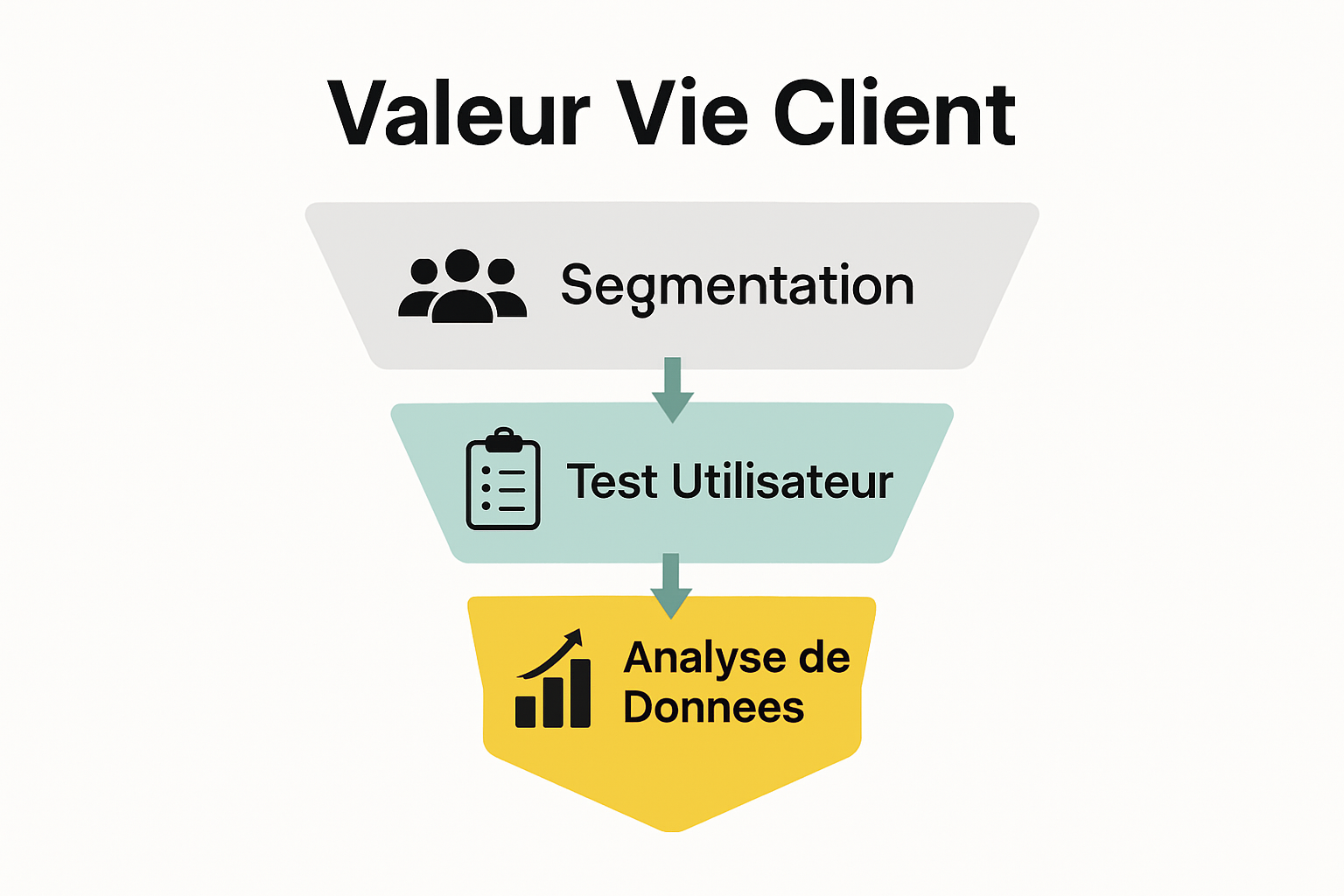 Valeur Vie Client

Segmentation

Test Utilisateur

Analyse de Donnees