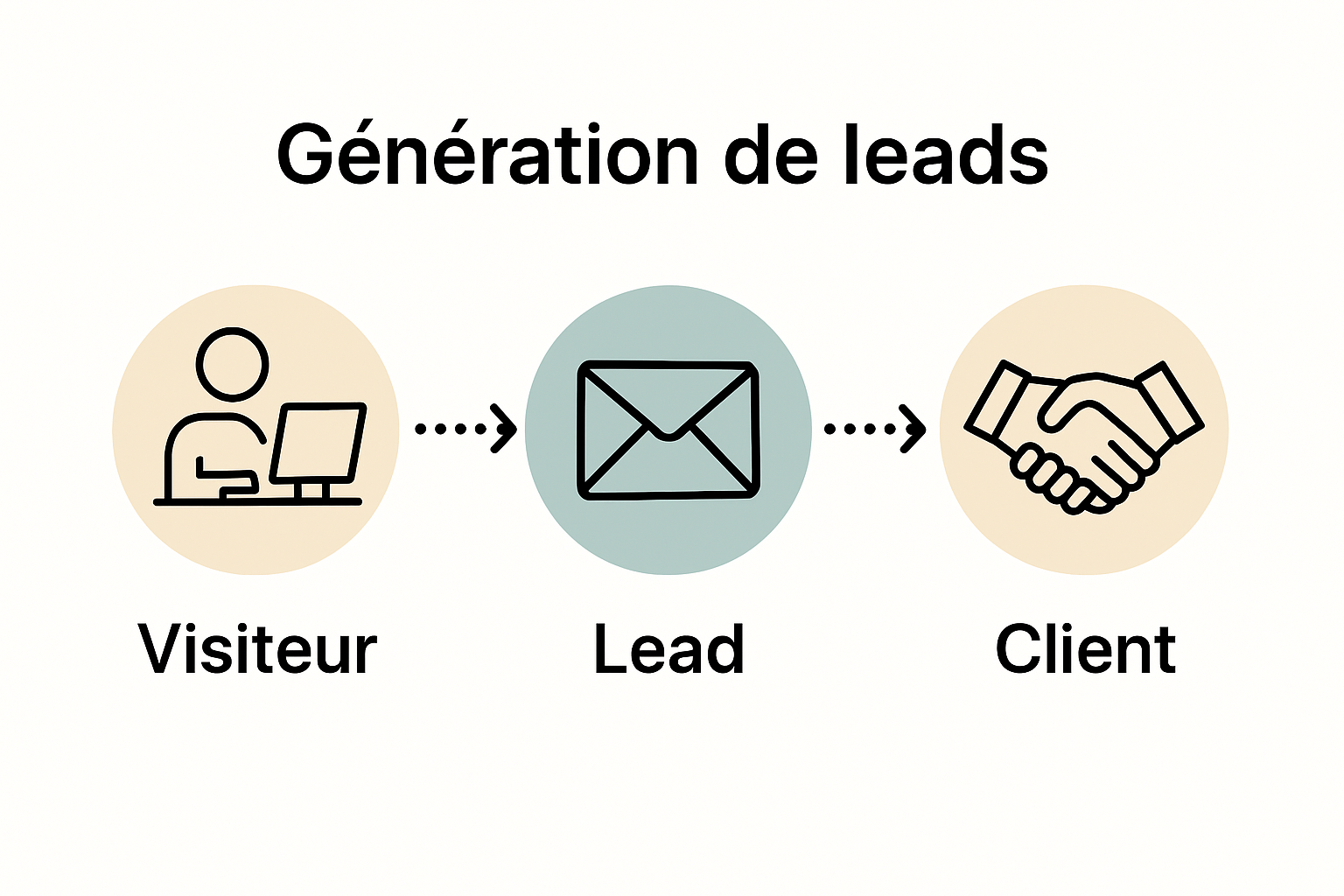 Génération de leads

Visiteur

Lead

Client