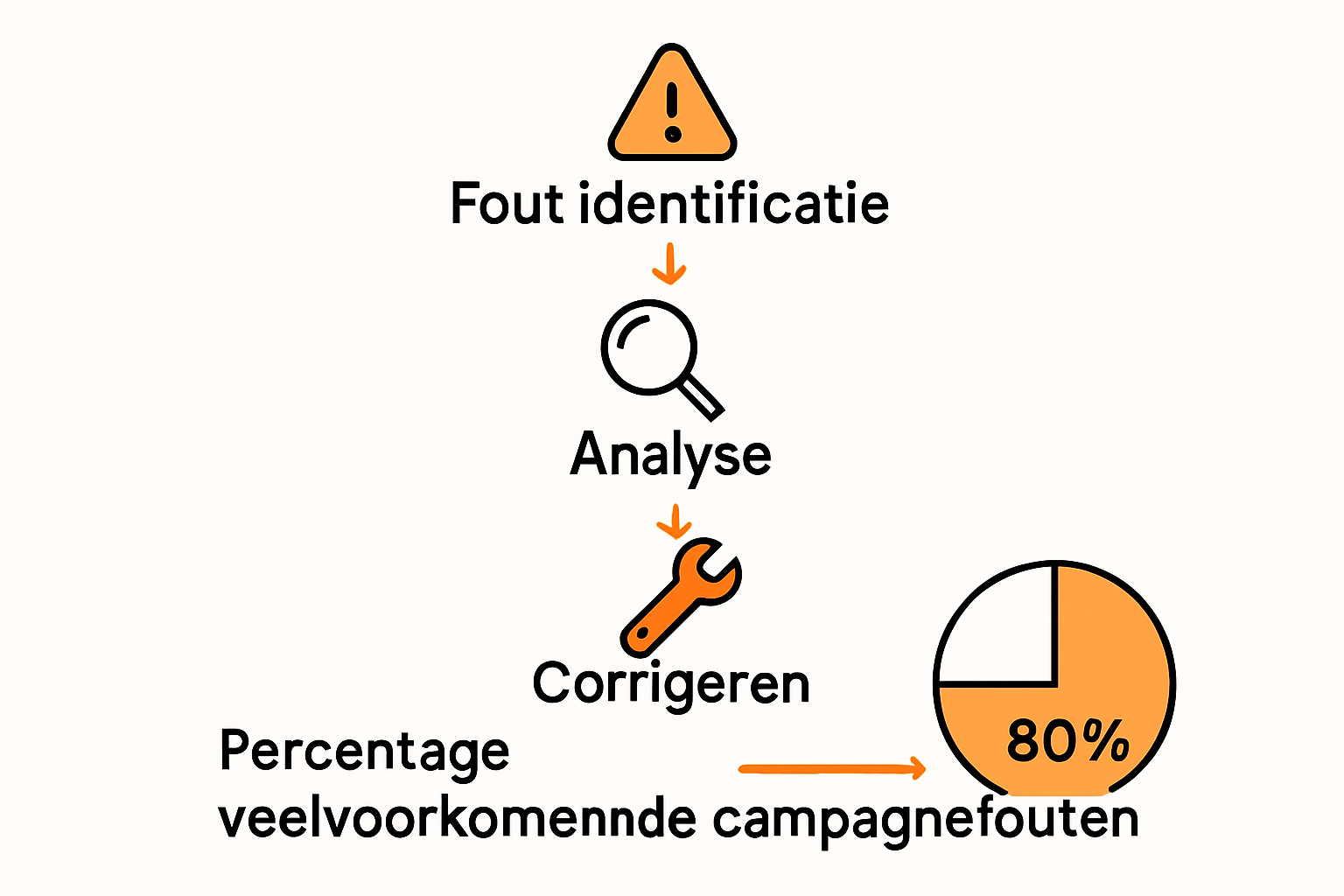 Fout identificatie

Analyse

Corrigeren

Percentage veelvoorkomennde campagnefouten

80%