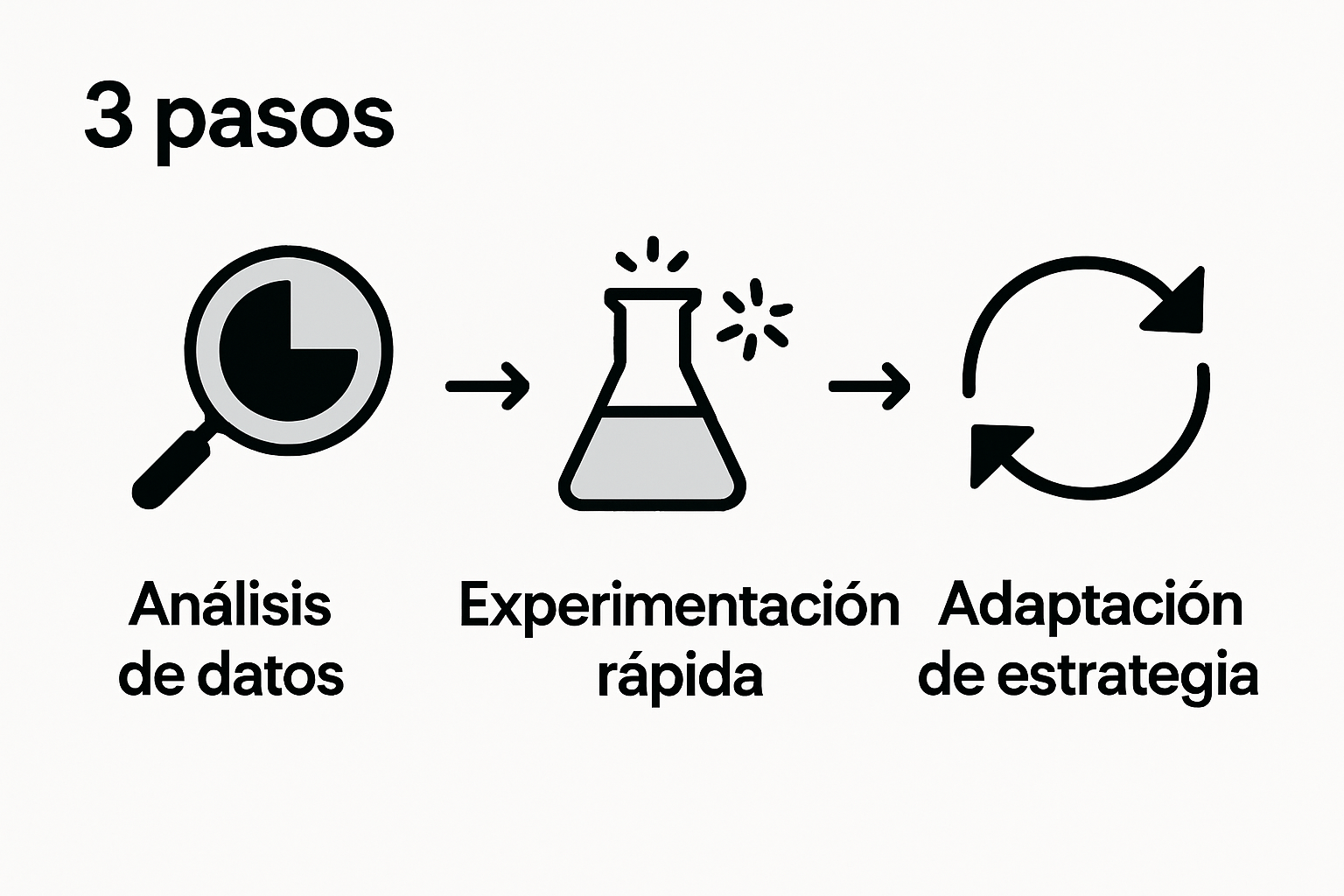 3 pasos

Análisis de datos

Experimentación rápida

Adaptación de estrategia