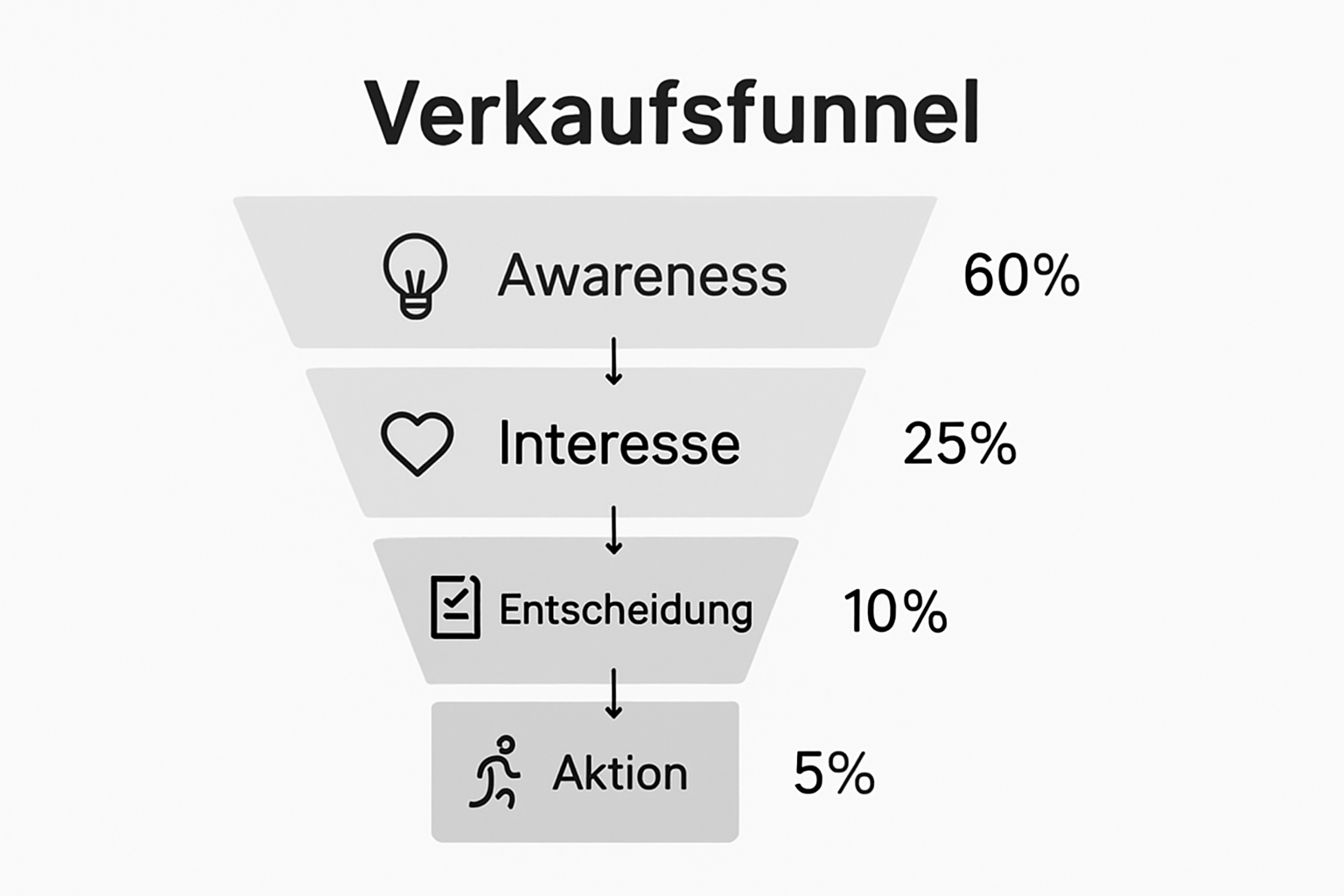 Verkaufsfunnel

Awareness 60%

Interesse 25%

Entscheidung 10%

Aktion 5%