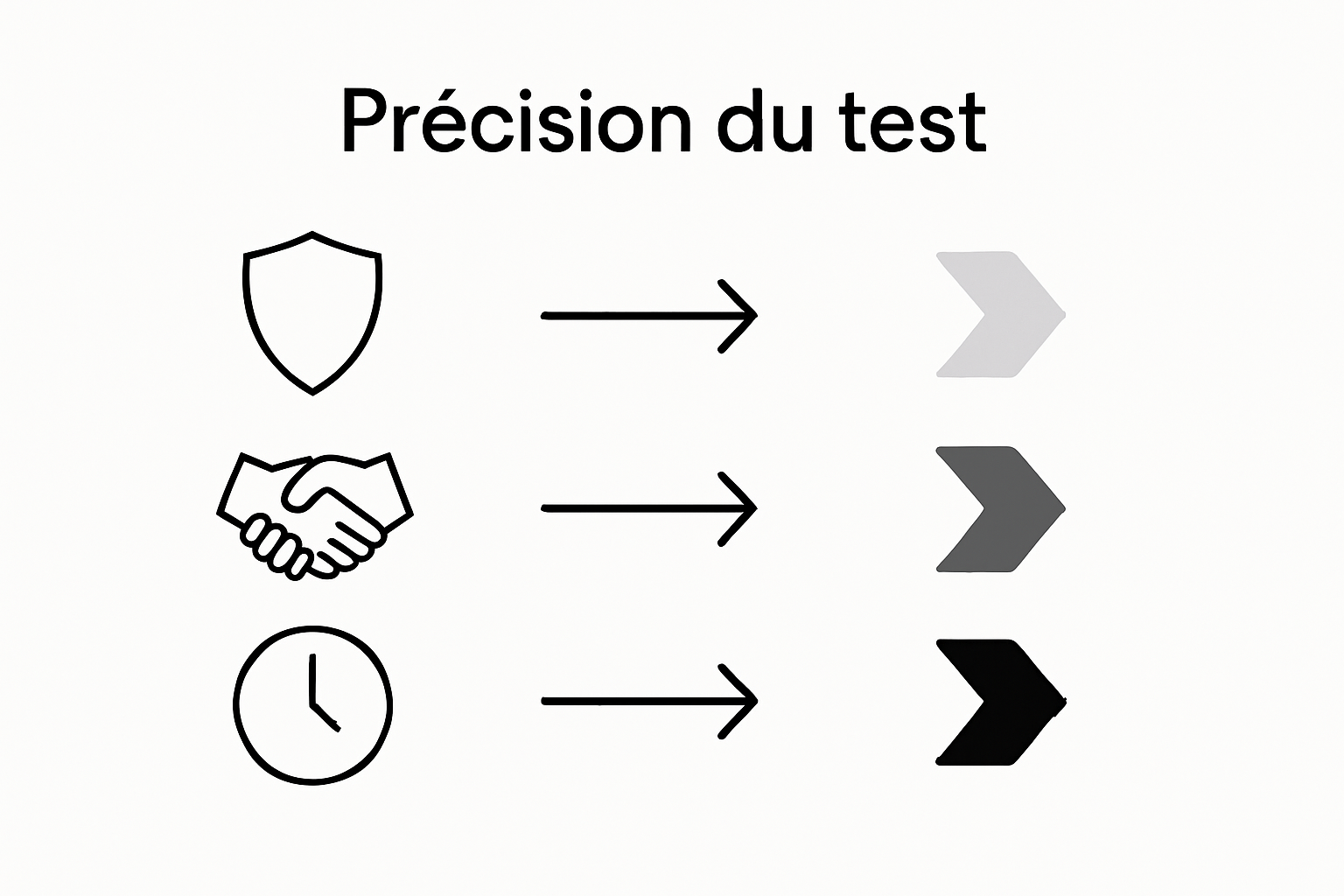 Précision du test