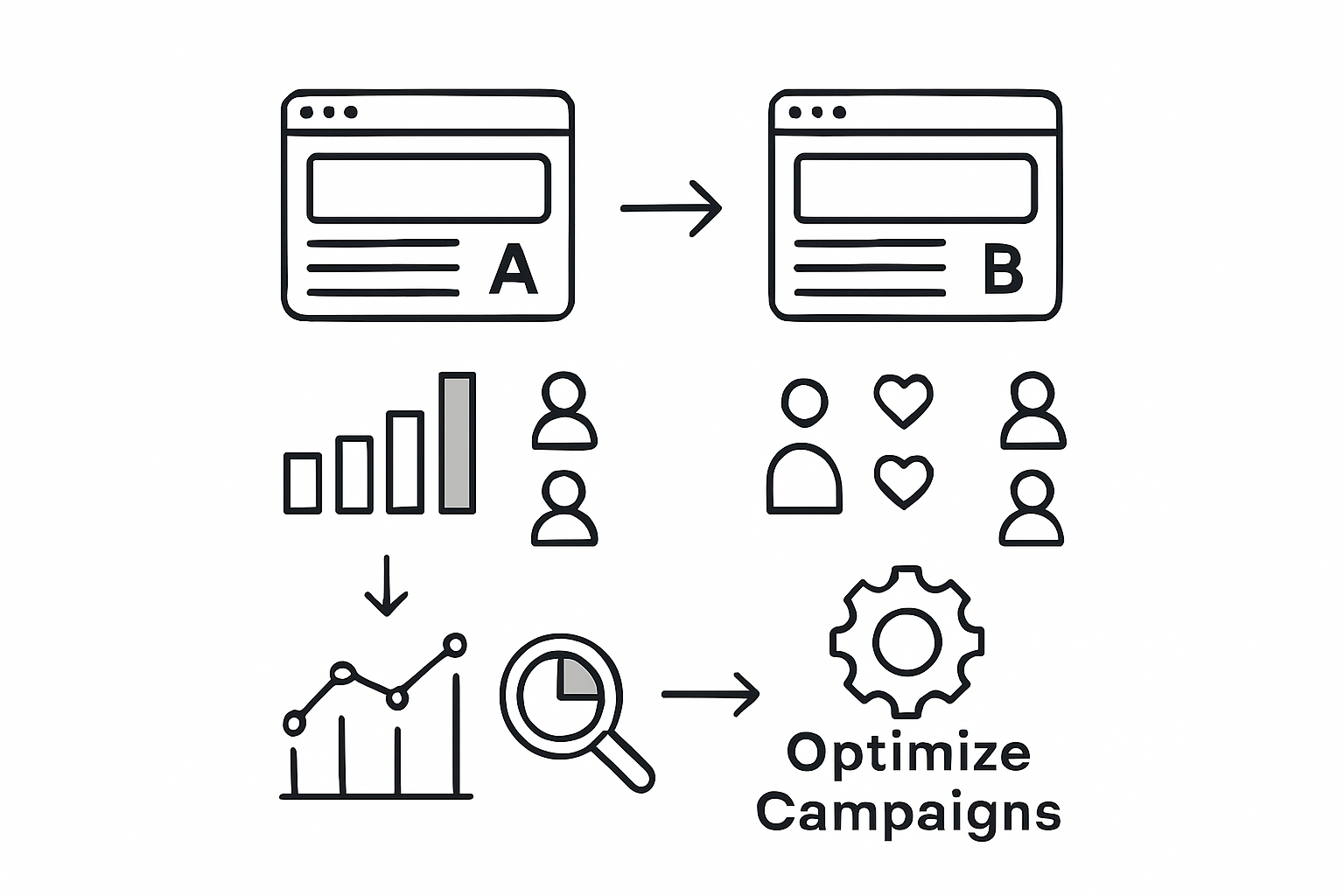 A

B

Optimize Campaigns