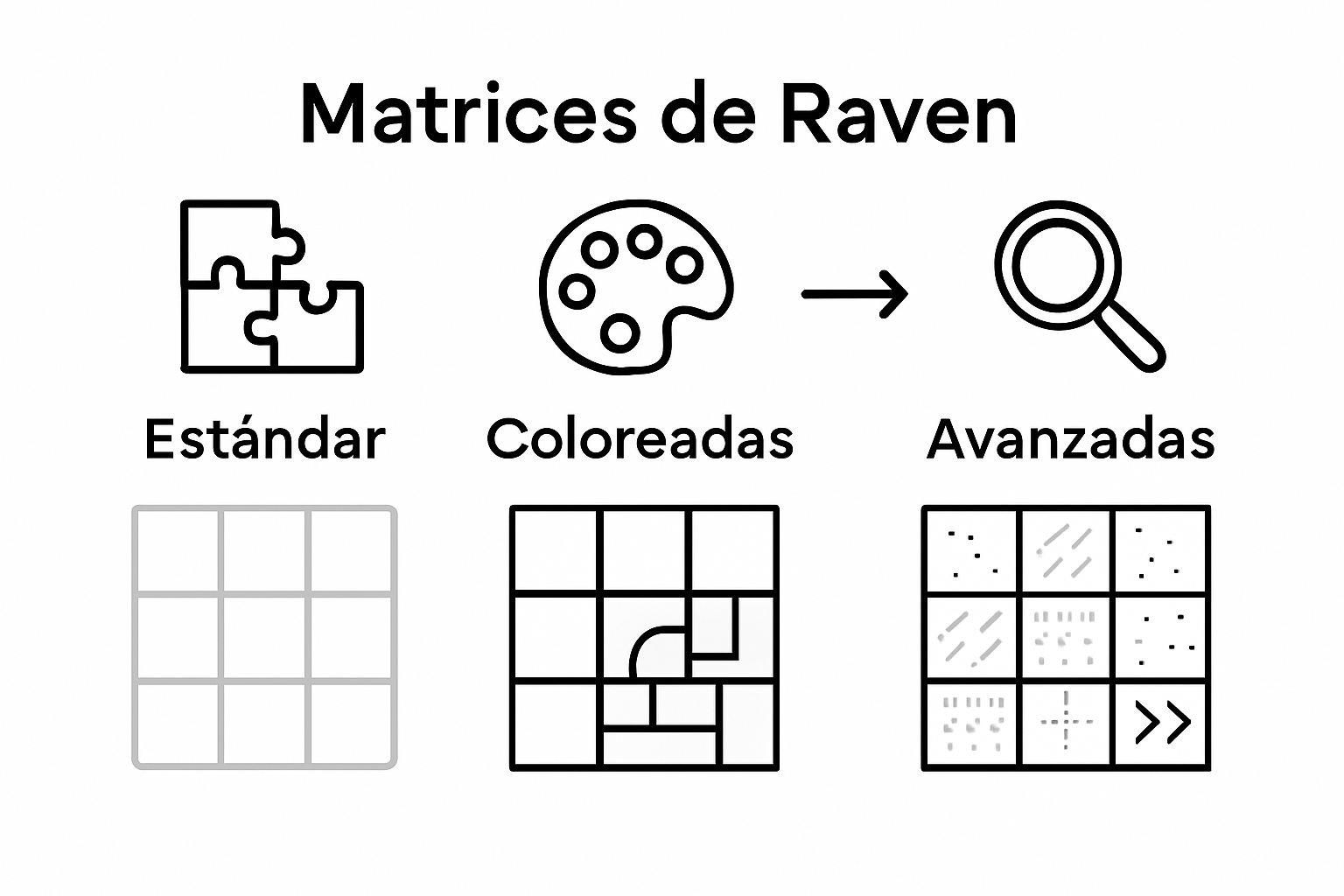 Matrices de Raven

Estándar

Coloreadas

Avanzadas