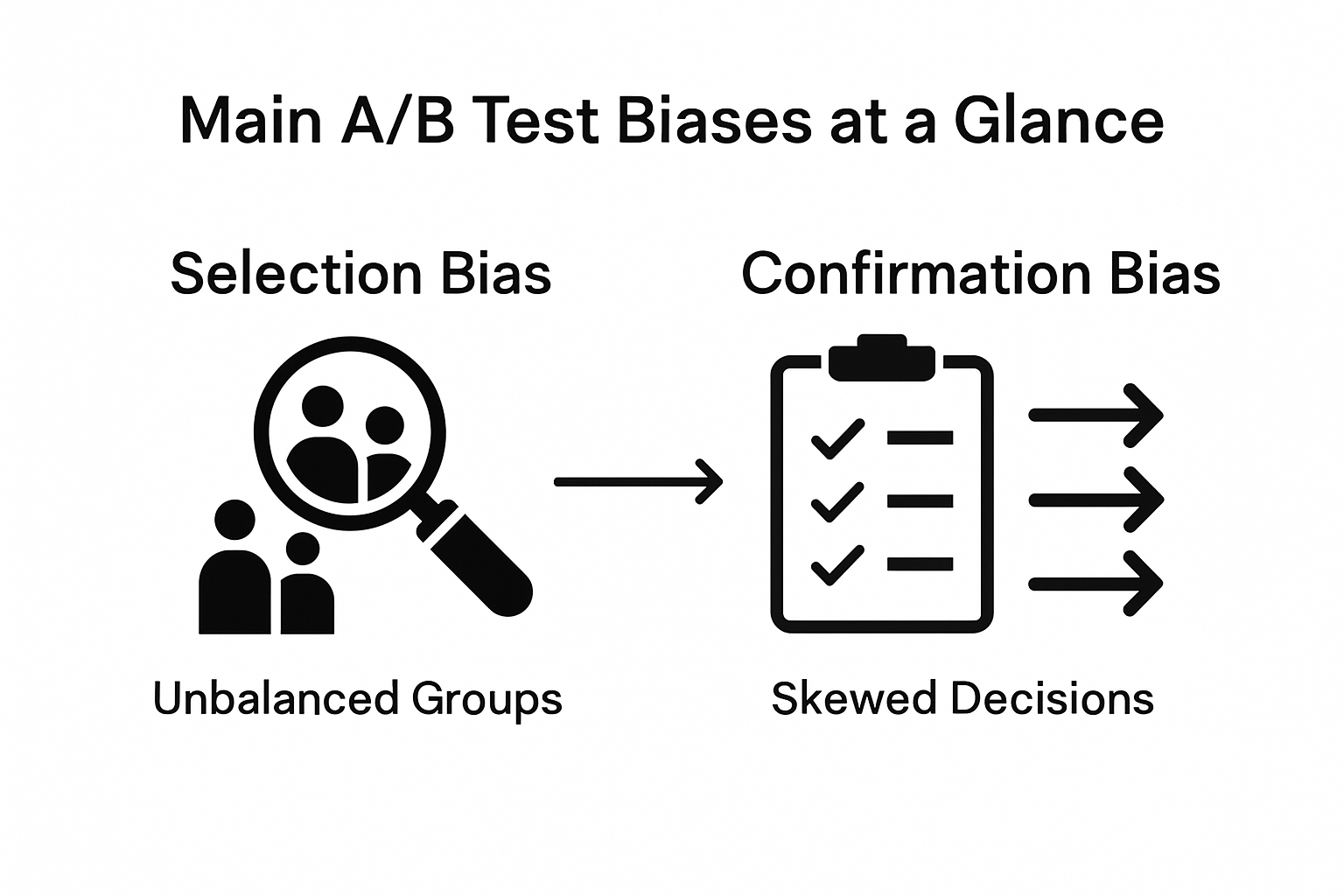 Main A/B Test Biases at a Glance

Selection Bias

Unbalanced Groups

Confirmation Bias

Skewed Decisions