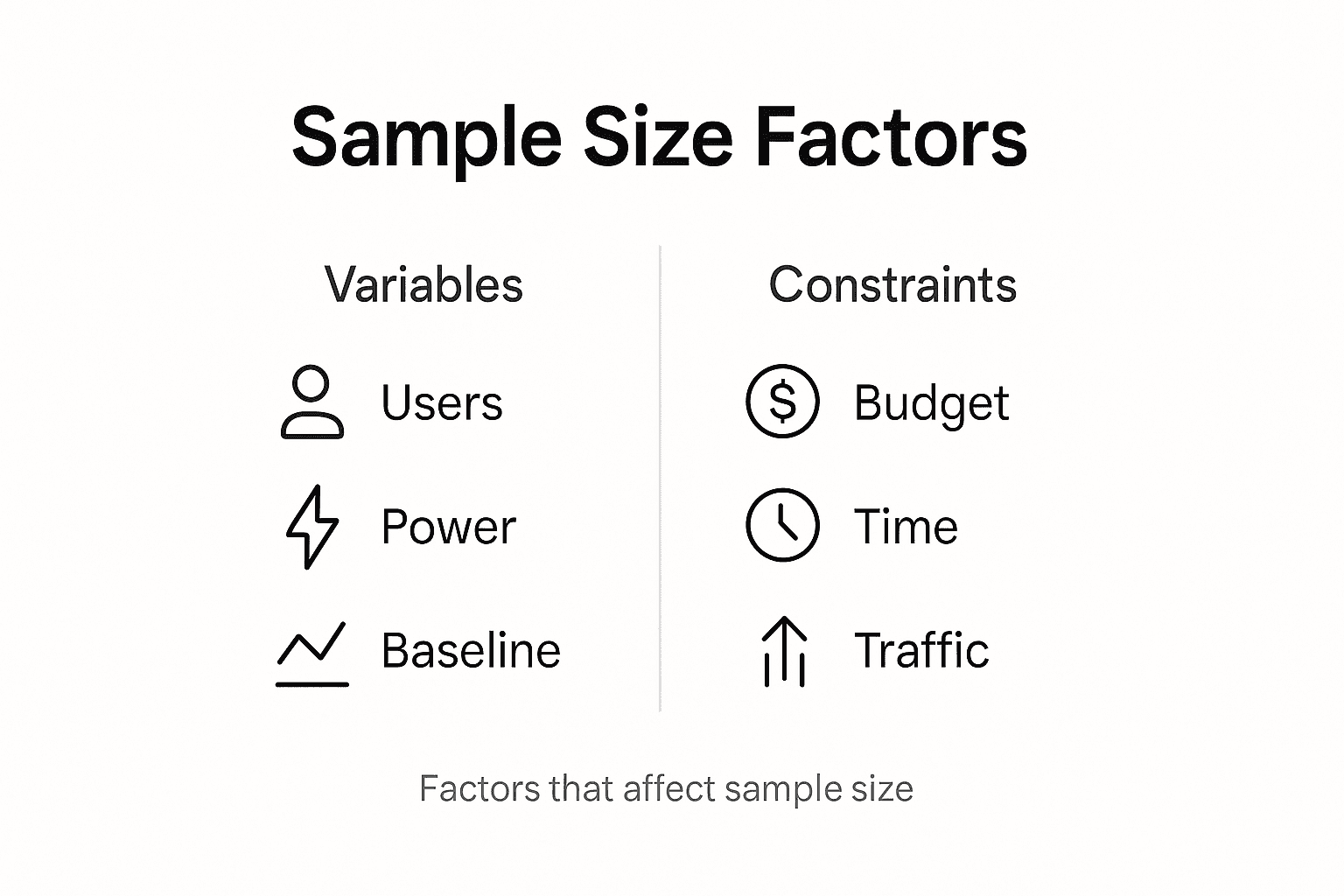 Sample Size Factors

Variables

Users

Power

Baseline

Constraints

Budget

Time

Traffic

Factors that affect sample size