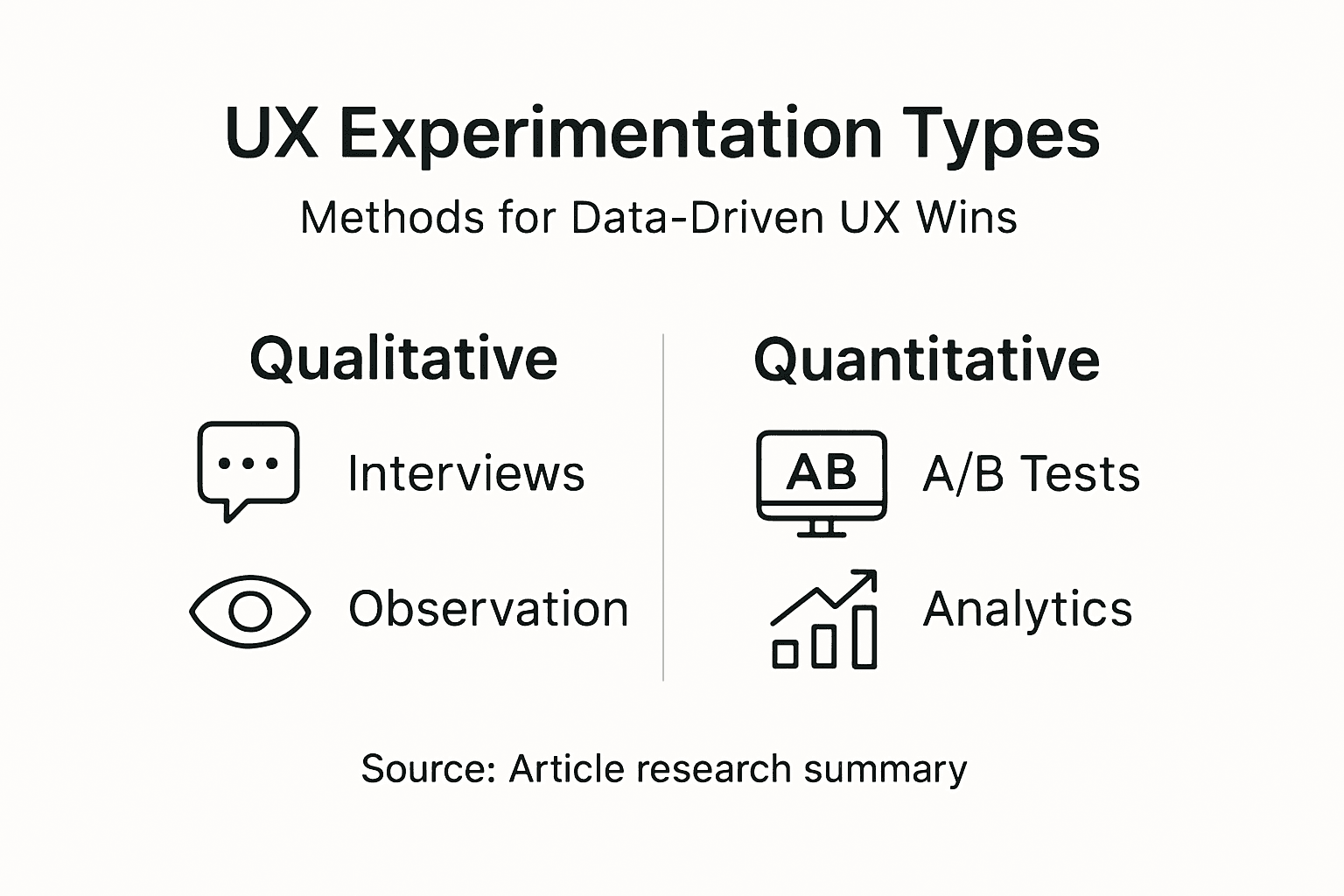 UX Experimentation Types

Methods for Data-Driven UX Wins

Qualitative

Interviews

Observation

Quantitative

AB

A/B Tests

Analytics

Source: Article research summary