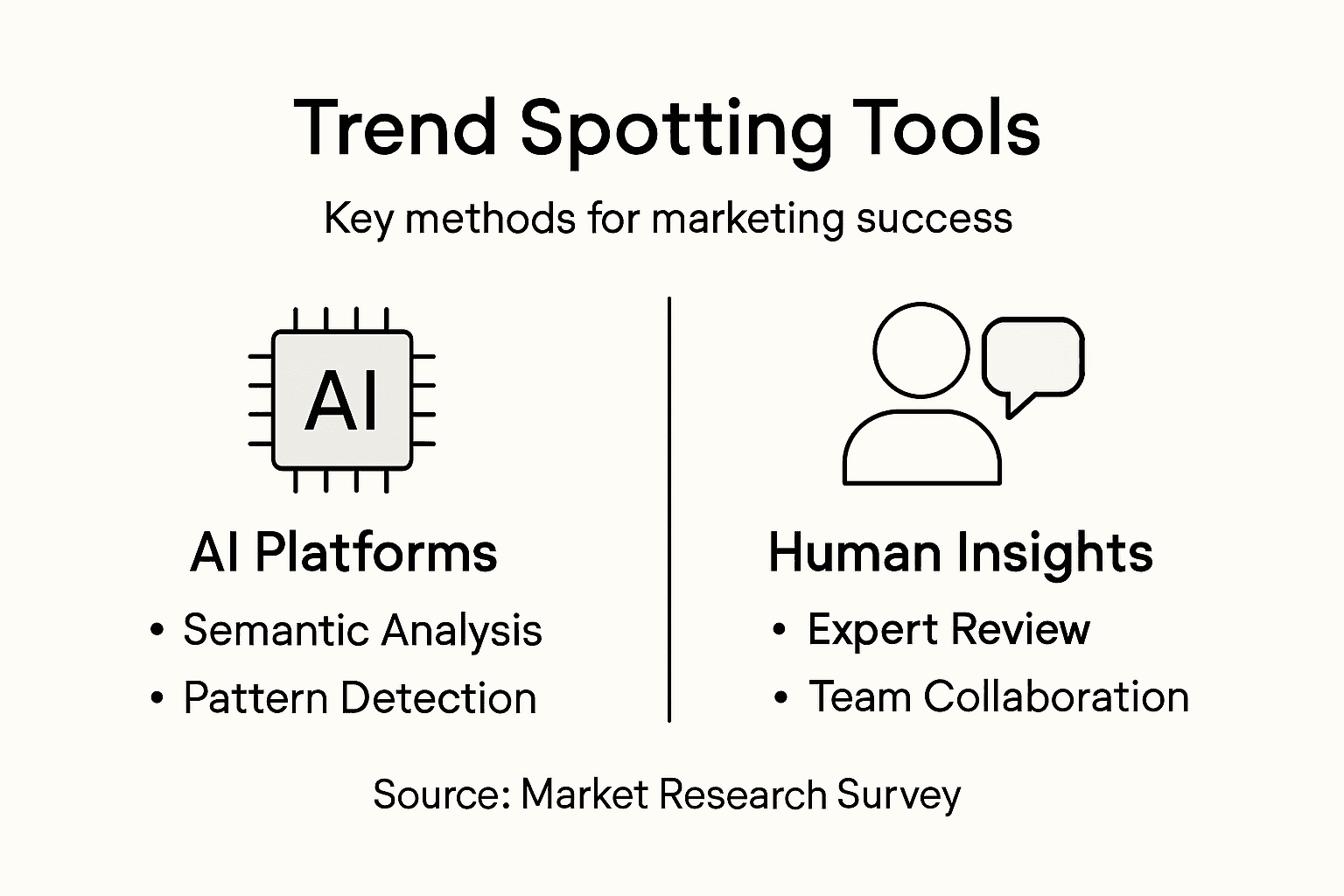 Trend Spotting Tools

Key methods for marketing success

AI

AI Platforms

• Semantic Analysis
• Pattern Detection

Human Insights

• Expert Review
• Team Collaboration

Source: Market Research Survey